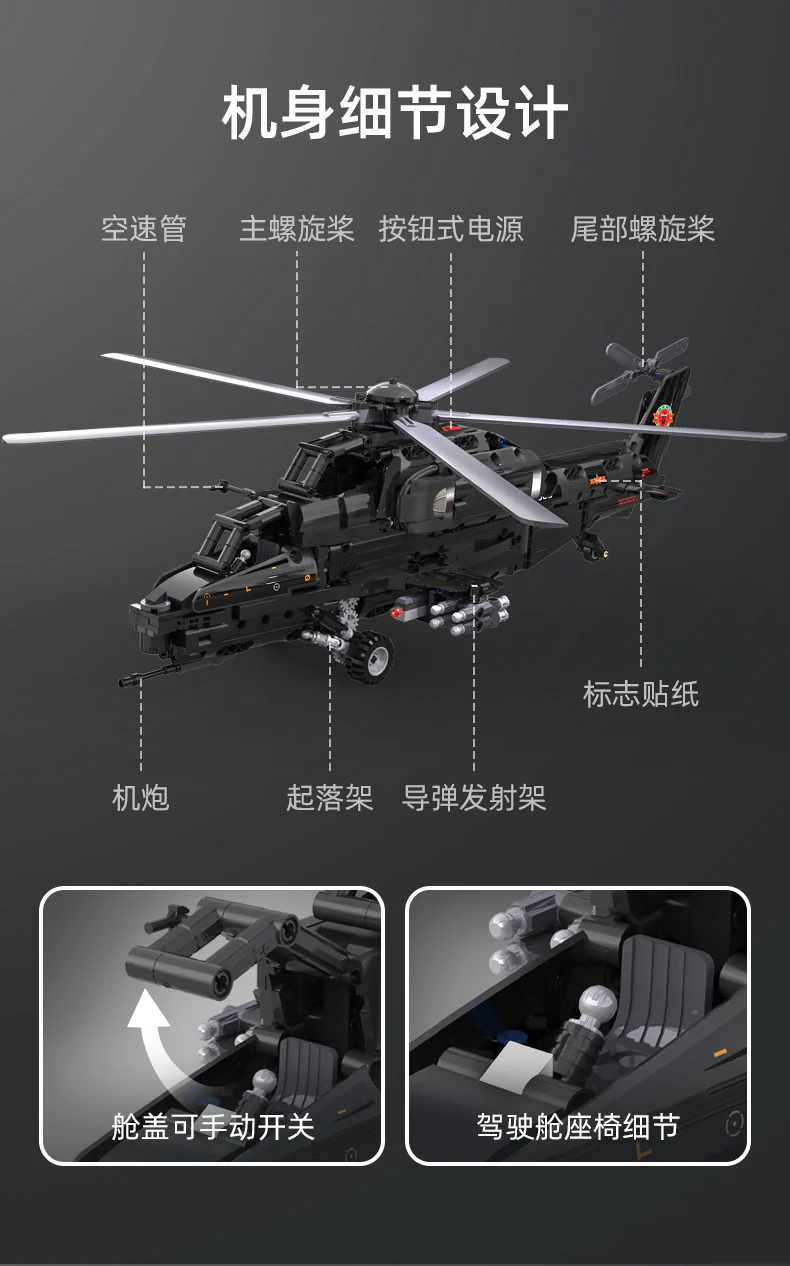 机身细节设计

空速管
主螺旋桨
按钮式电源
尾部螺旋桨

标志贴纸

机炮
起落架
导弹发射架

舱盖可手动开关
驾驶舱座椅细节