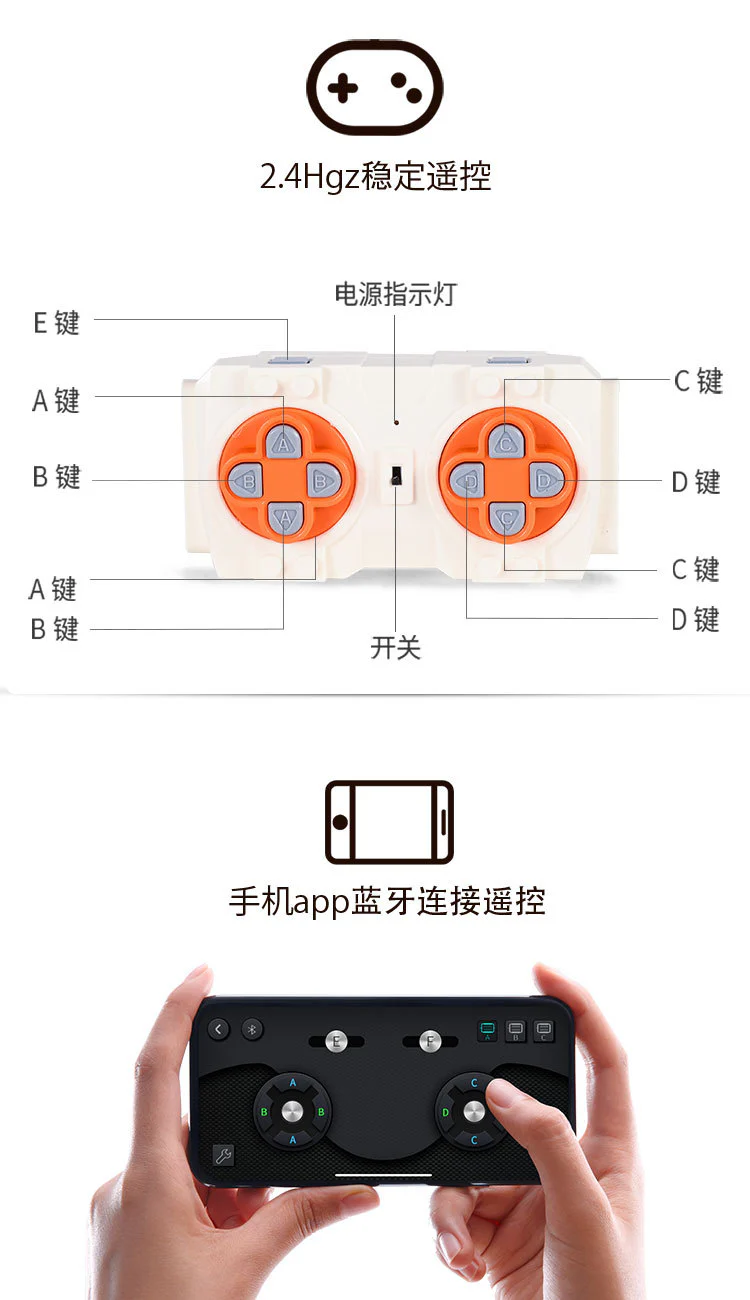 2.4Hgz稳定遥控

电源指示灯

E 键

A 键

B 键

A 键

B 键

C 键

D 键

C 键

D 键

A

B

B

A

C

D

D

C

开关

手机app蓝牙连接遥控

E

F

A

B

C

A

B

B

A

C

D

C