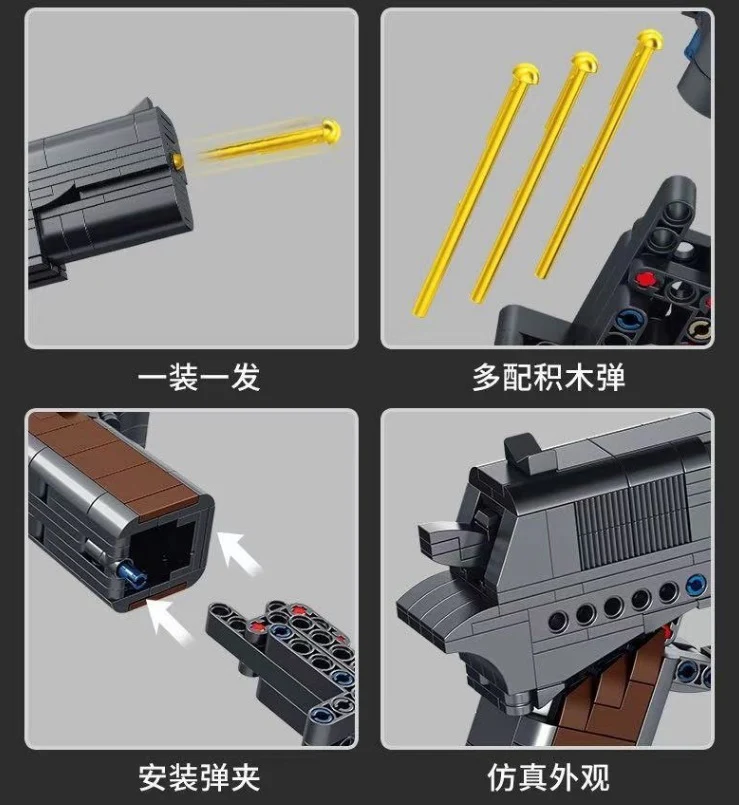 一装一发

多配积木弹

安装弹夹

仿真外观