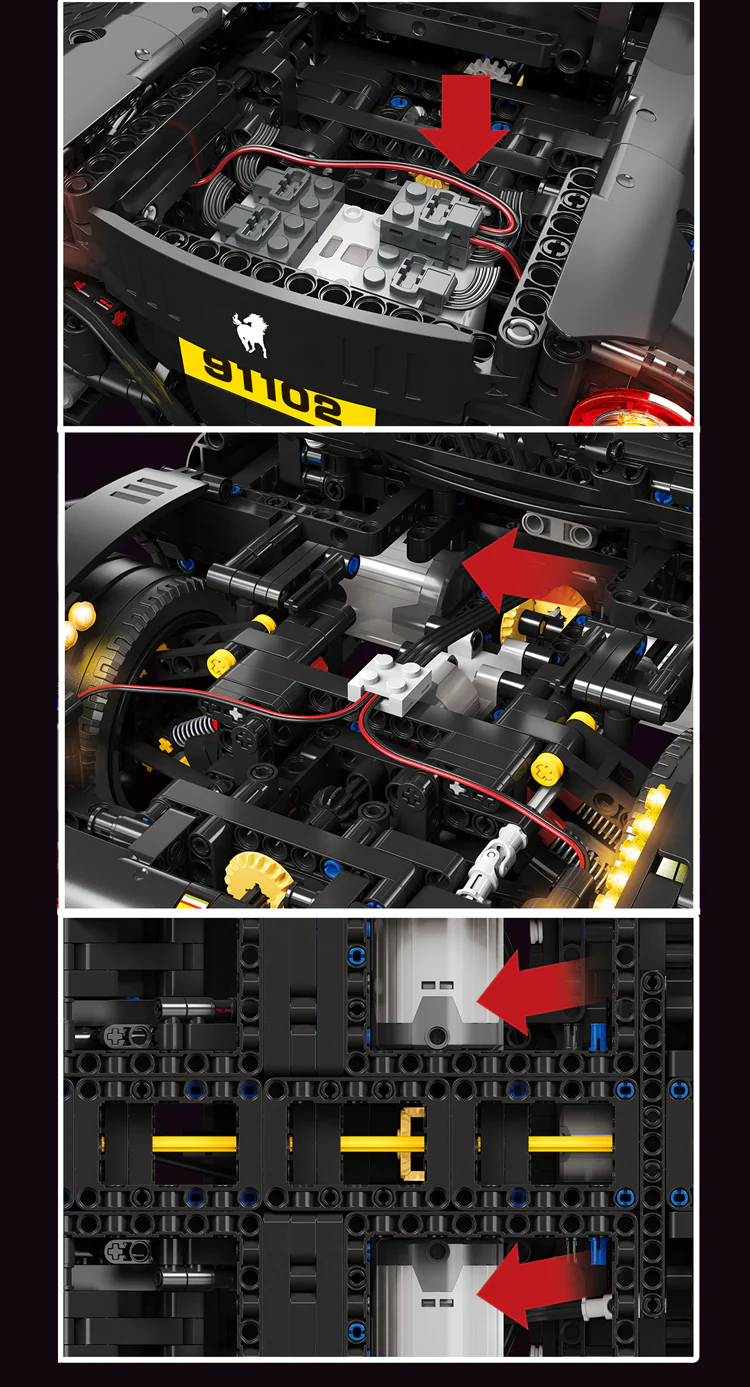 91102