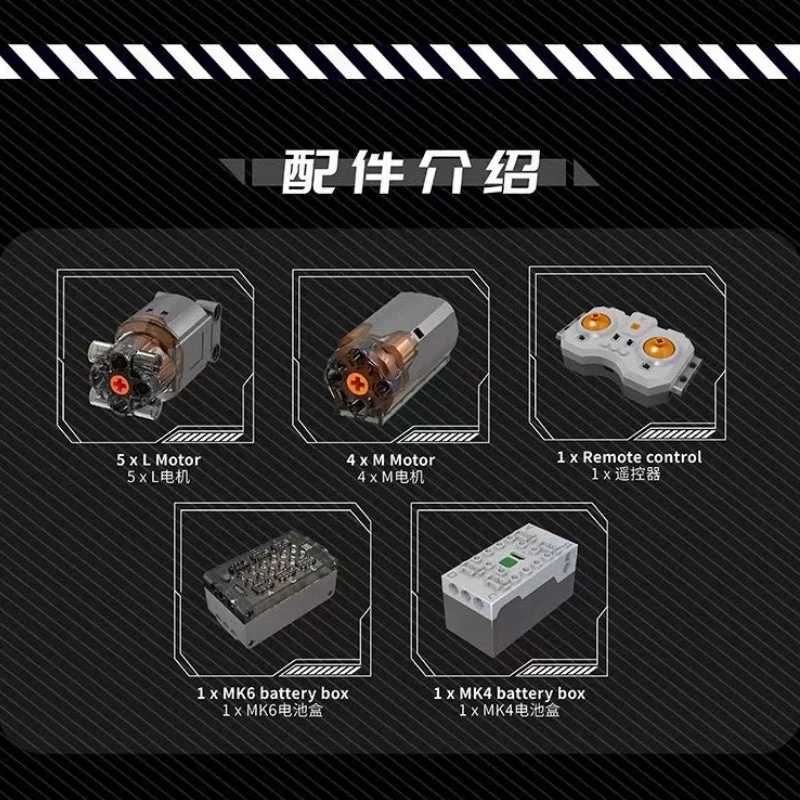 配件介绍

5 x L Motor
5 x L电机

4 x M Motor
4 x M电机

1 x Remote control
1 x 遥控器

1 x MK6 battery box
1 x MK6电池盒

1 x MK4 battery box
1 x MK4电池盒