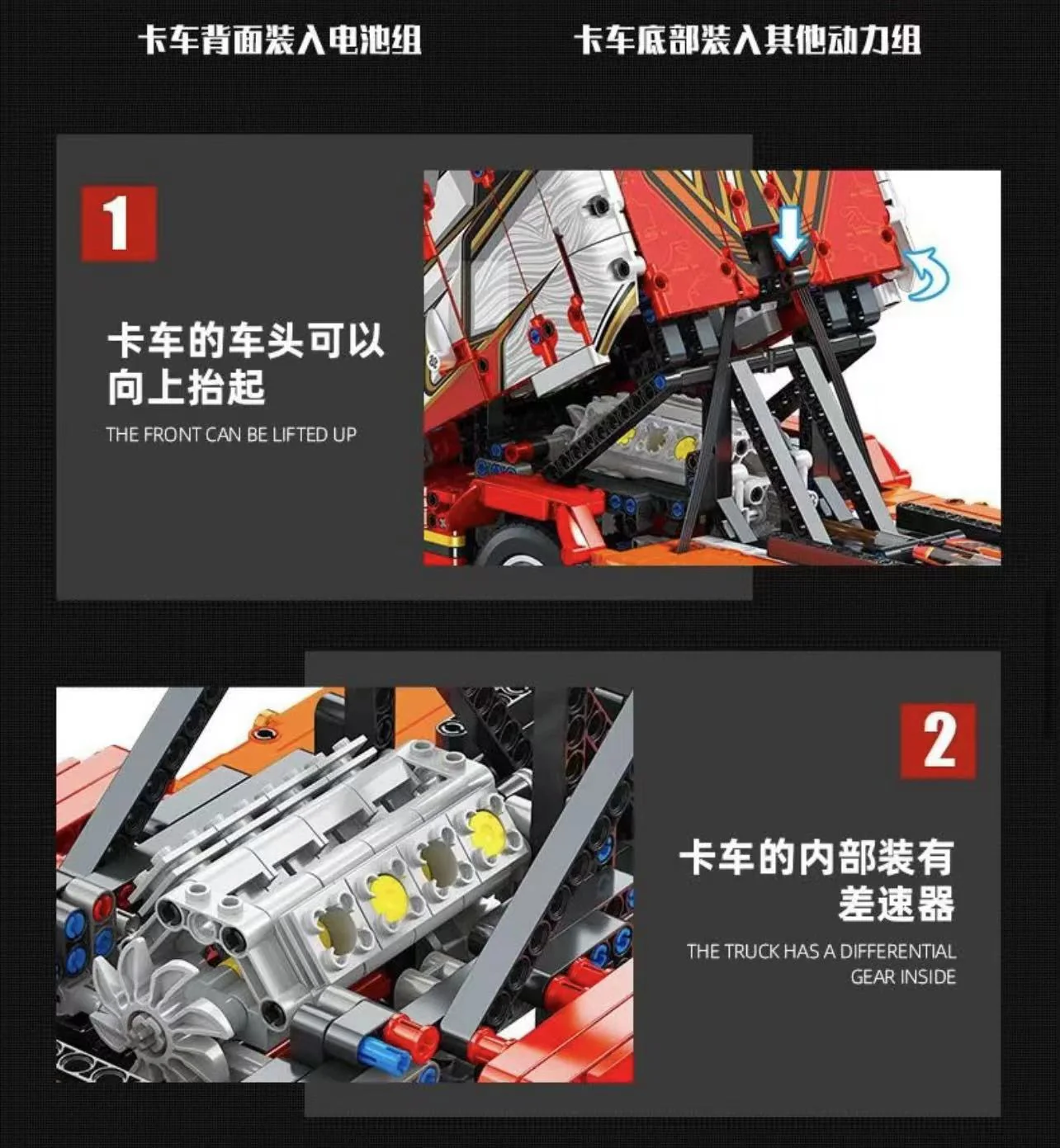 卡车背面装入电池组

卡车底部装入其他动力组

1

卡车的车头可以向上抬起

THE FRONT CAN BE LIFTED UP

2

卡车的内部装有差速器

THE TRUCK HAS A DIFFERENTIAL GEAR INSIDE