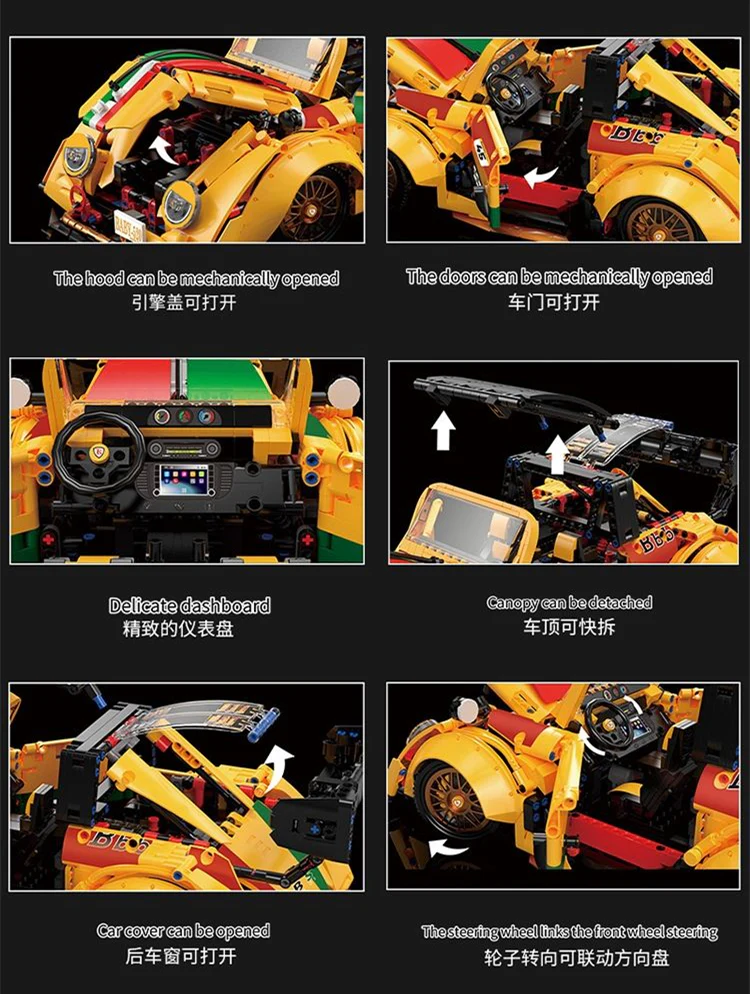 The hood can be mechanically opened
引擎盖可打开

The doors can be mechanically opened
车门可打开

Delicate dashboard
精致的仪表盘

Canopy can be detached
车顶可快拆

Car cover can be opened
后车窗可打开

The steering wheel links the front wheel steering
轮子转向可联动方向盘