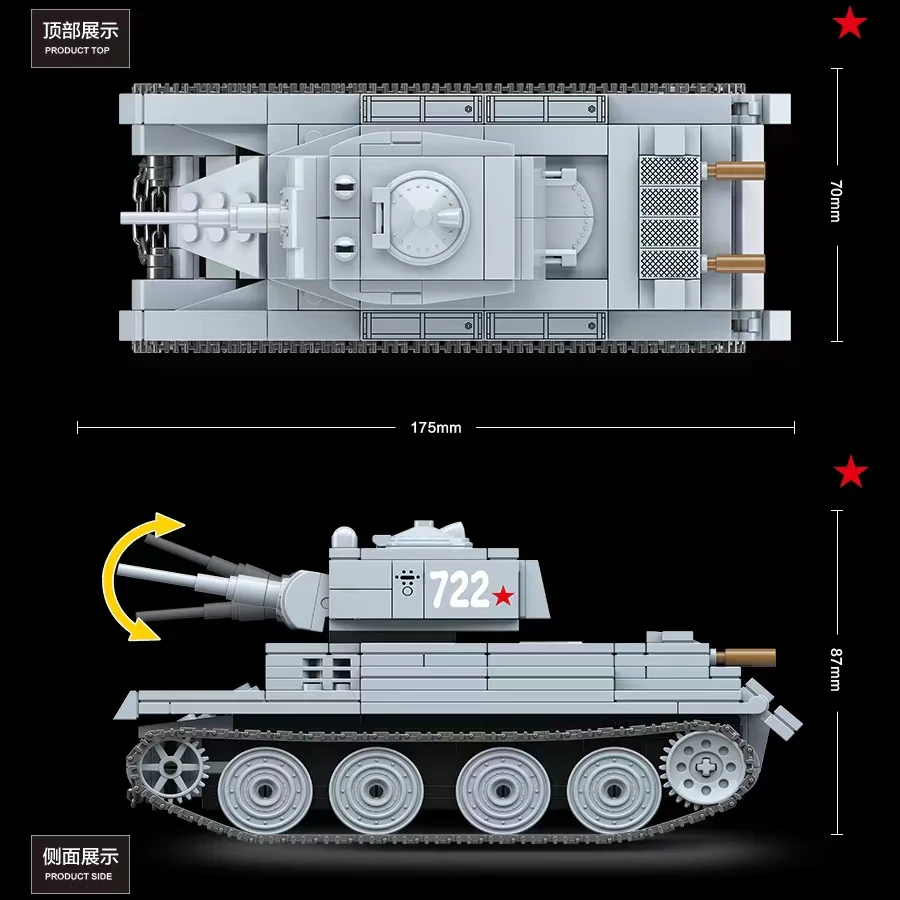 顶部展示
PRODUCT TOP

70mm

175mm

722

87mm

侧面展示
PRODUCT SIDE