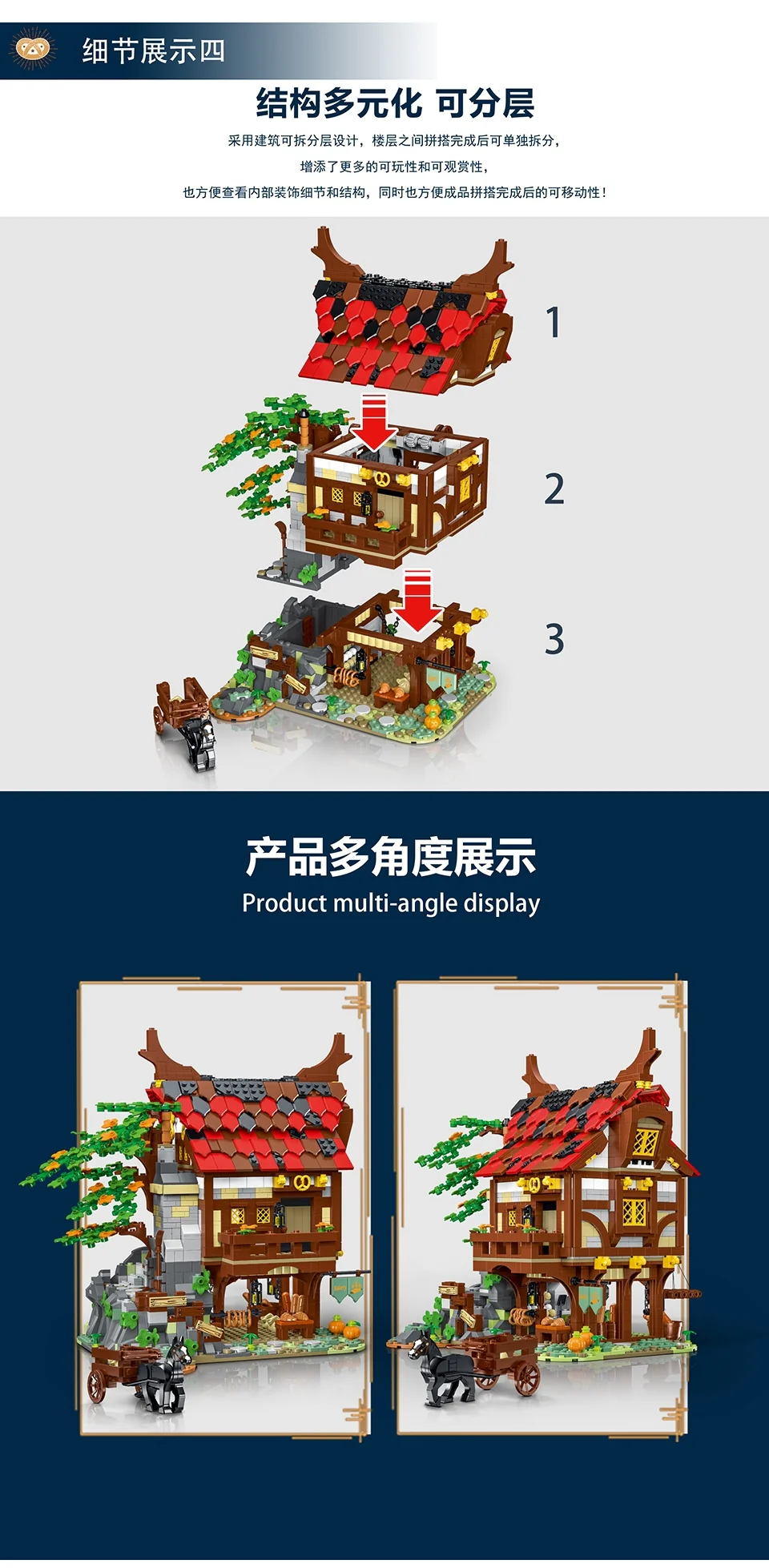 细节展示四

结构多元化 可分层

采用建筑可拆分层设计，楼层之间拼搭完成后可单独拆分，
增添了更多的可玩性和可观赏性，
也方便查看内部装饰细节和结构，同时也方便成品拼搭完成后的可移动性！

1

2

3

产品多角度展示
Product multi-angle display