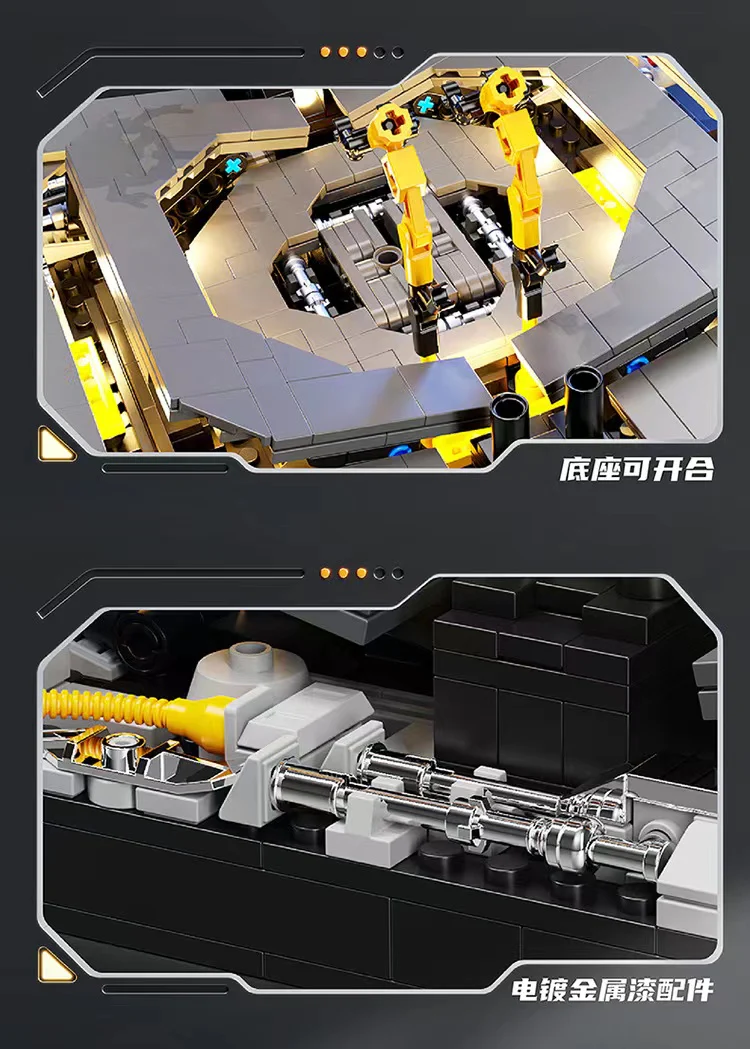 底座可开合

电镀金属漆配件