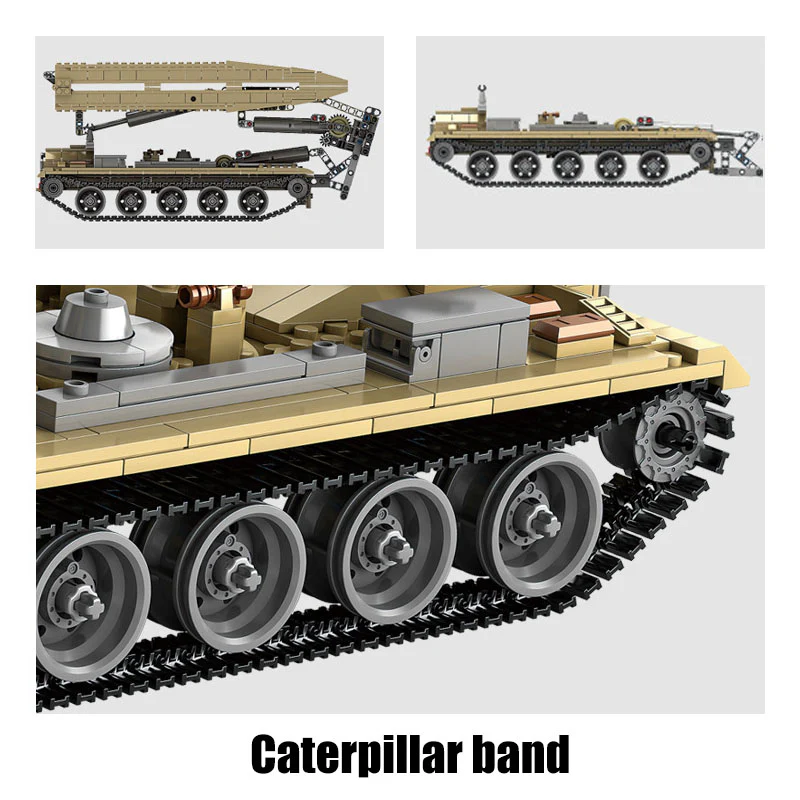 Caterpillar band