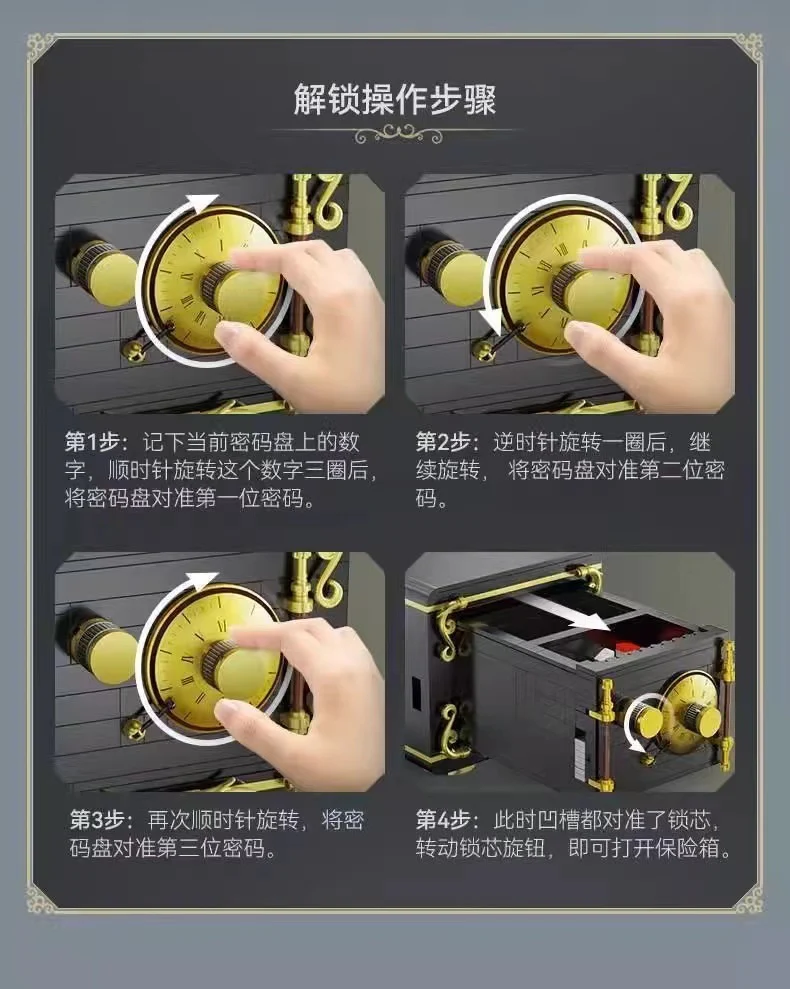 解锁操作步骤

第1步：记下当前密码盘上的数字，顺时针旋转这个数字三圈后，将密码盘对准第一位密码。

第2步：逆时针旋转一圈后，继续旋转，将密码盘对准第二位密码。

第3步：再次顺时针旋转，将密码盘对准第三位密码。

第4步：此时凹槽都对准了锁芯，转动锁芯旋钮，即可打开保险箱。