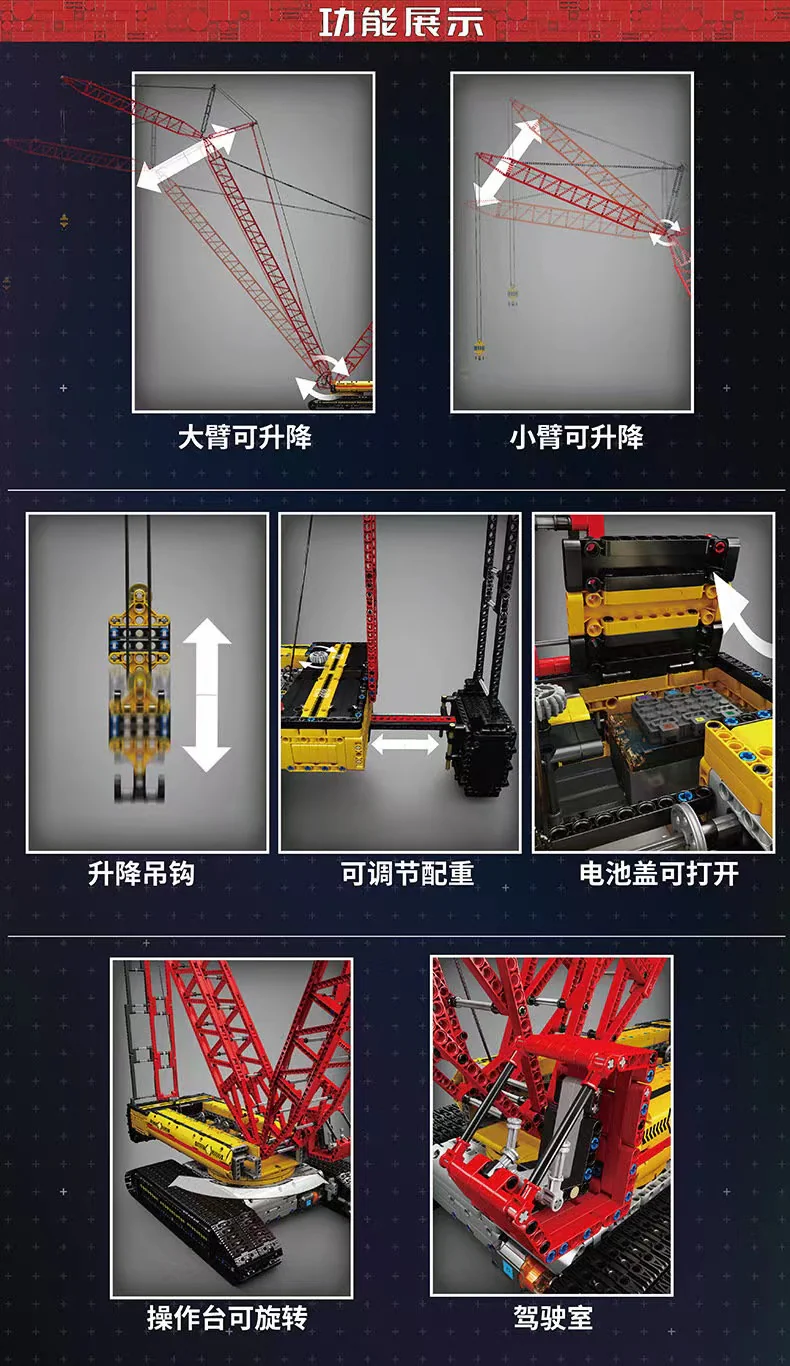 功能展示

大臂可升降

小臂可升降

升降吊钩

可调节配重

电池盖可打开

操作台可旋转

驾驶室