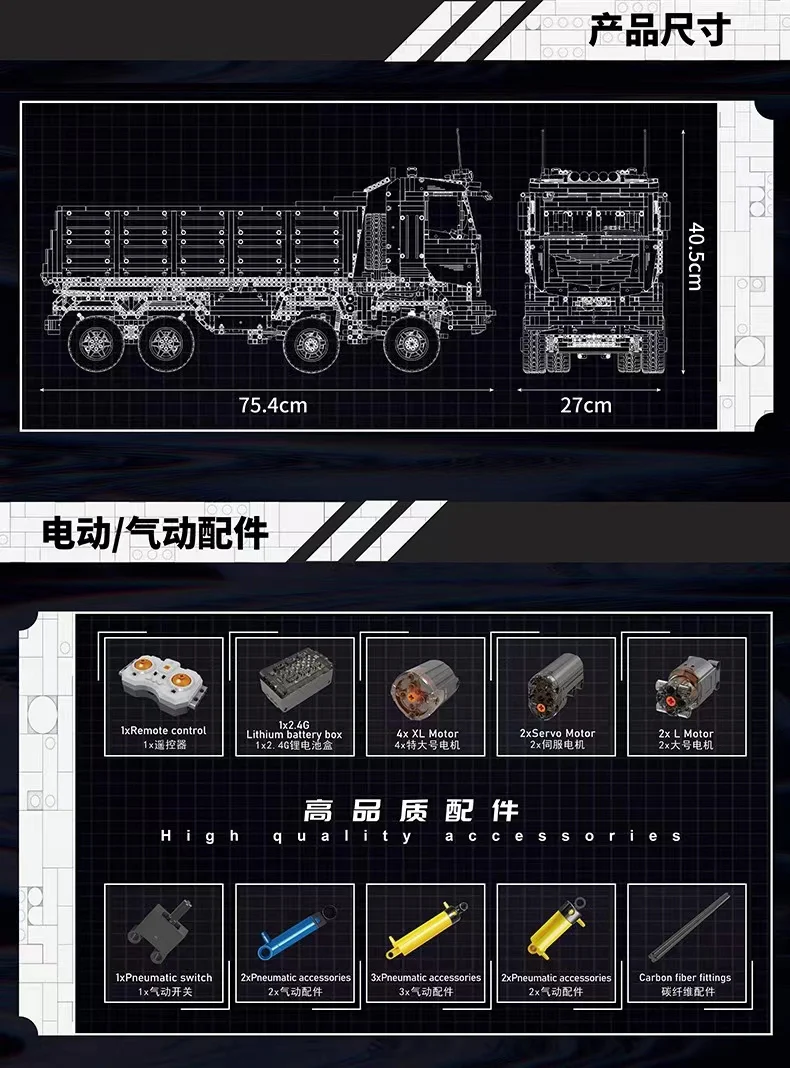 产品尺寸

40.5cm

75.4cm

27cm

电动/气动配件

1xRemote control
1x遥控器

1x2.4G
Lithium battery box
1x2.4G锂电池盒

4x XL Motor
4x特大号电机

2xServo Motor
2x伺服电机

2x L Motor
2x大号电机

高品质配件
High quality accessories

1xPneumatic switch
1x气动开关

2xPneumatic accessories
2x气动配件

3xPneumatic accessories
3x气动配件

2xPneumatic accessories
2x气动配件

Carbon fiber fittings
碳纤维配件