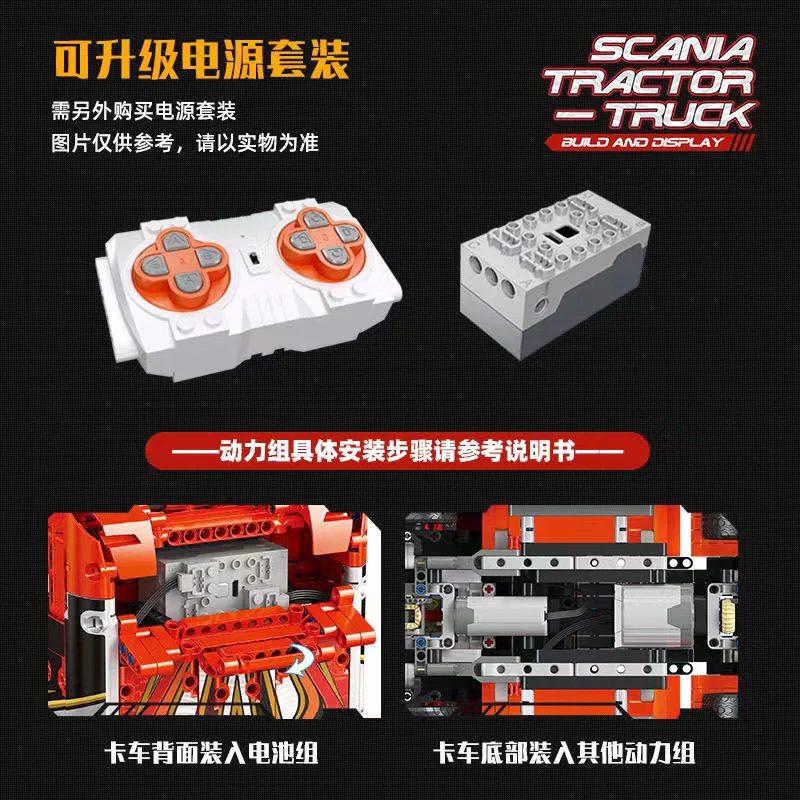 可升级电源套装

需另外购买电源套装
图片仅供参考，请以实物为准

SCANIA TRACTOR — TRUCK
BUILD AND DISPLAY

——动力组具体安装步骤请参考说明书——

卡车背面装入电池组

卡车底部装入其他动力组