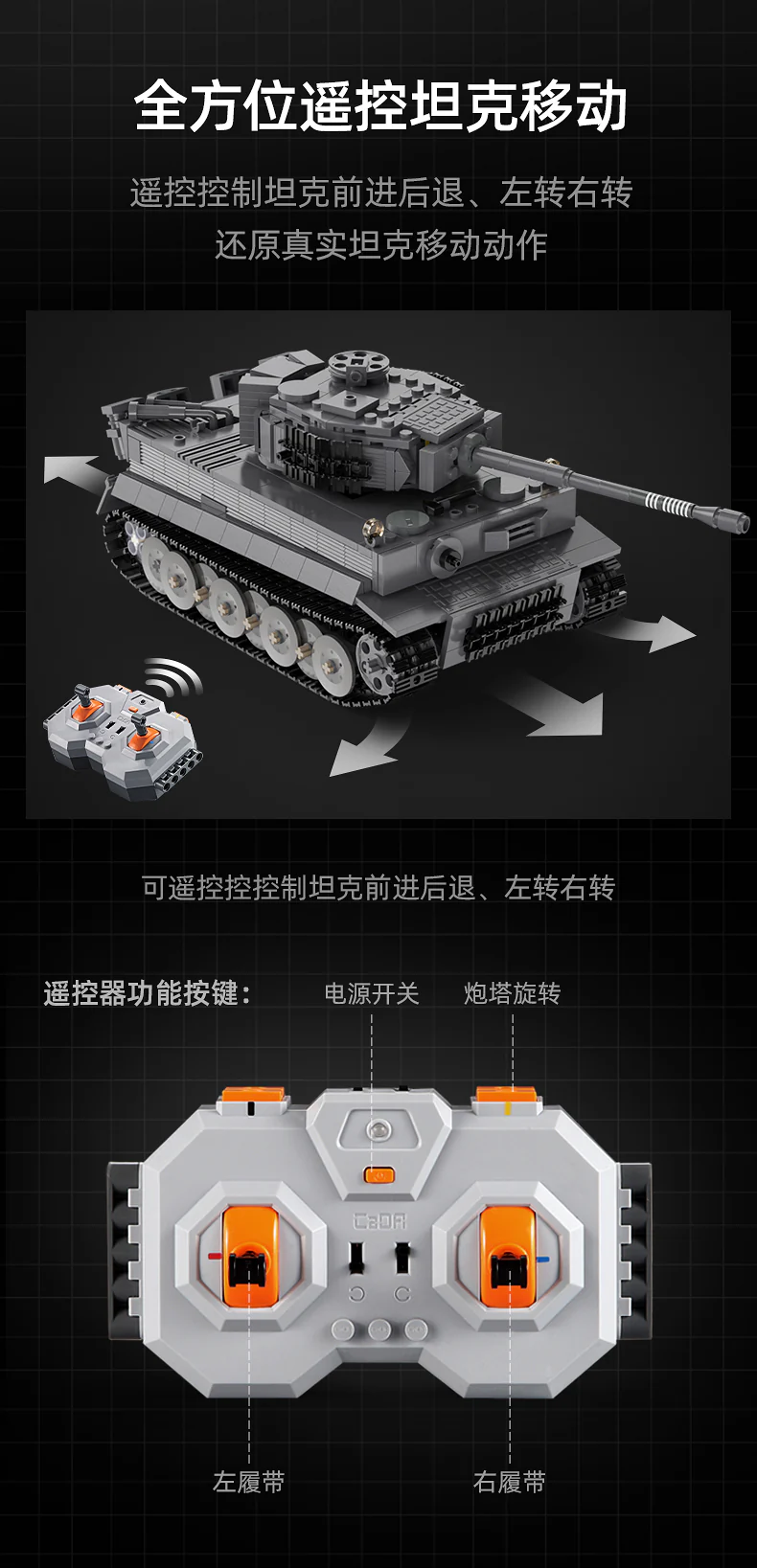 全方位遥控坦克移动

遥控控制坦克前进后退、左转右转
还原真实坦克移动动作

可遥控控控制坦克前进后退、左转右转

遥控器功能按键：

电源开关

炮塔旋转

CaDA

左履带

右履带