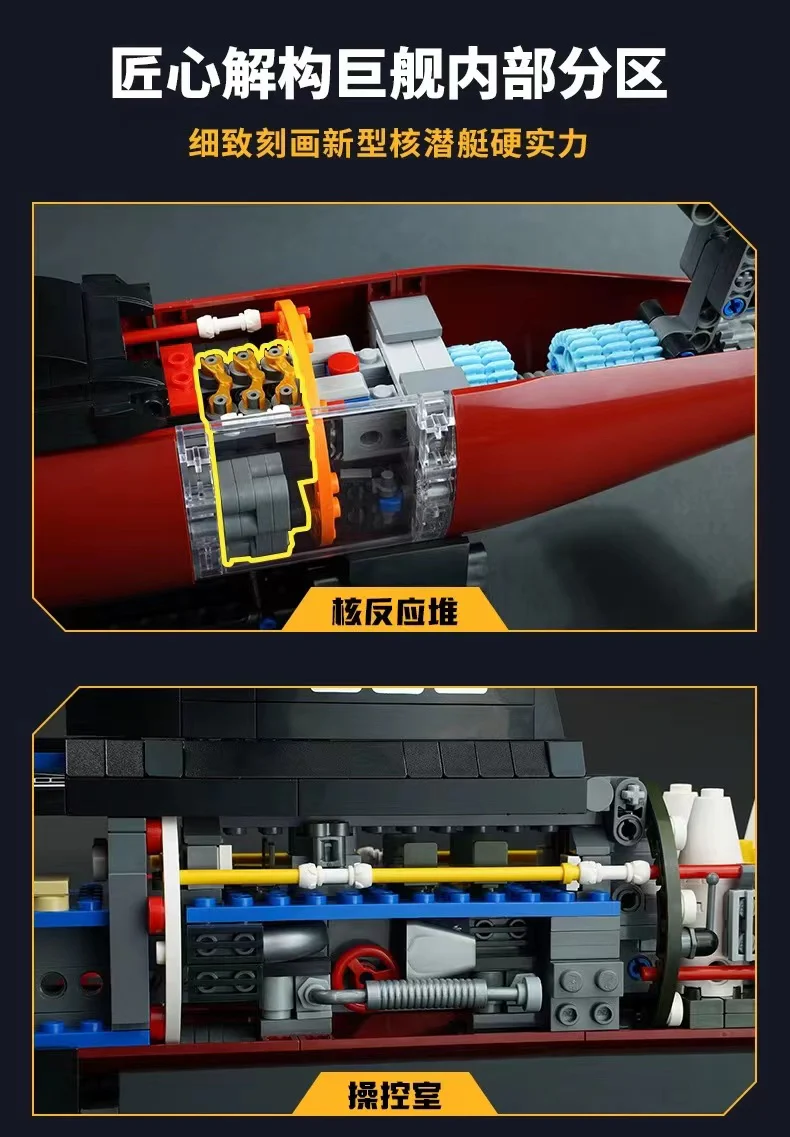 匠心解构巨舰内部分区

细致刻画新型核潜艇硬实力

核反应堆

操控室