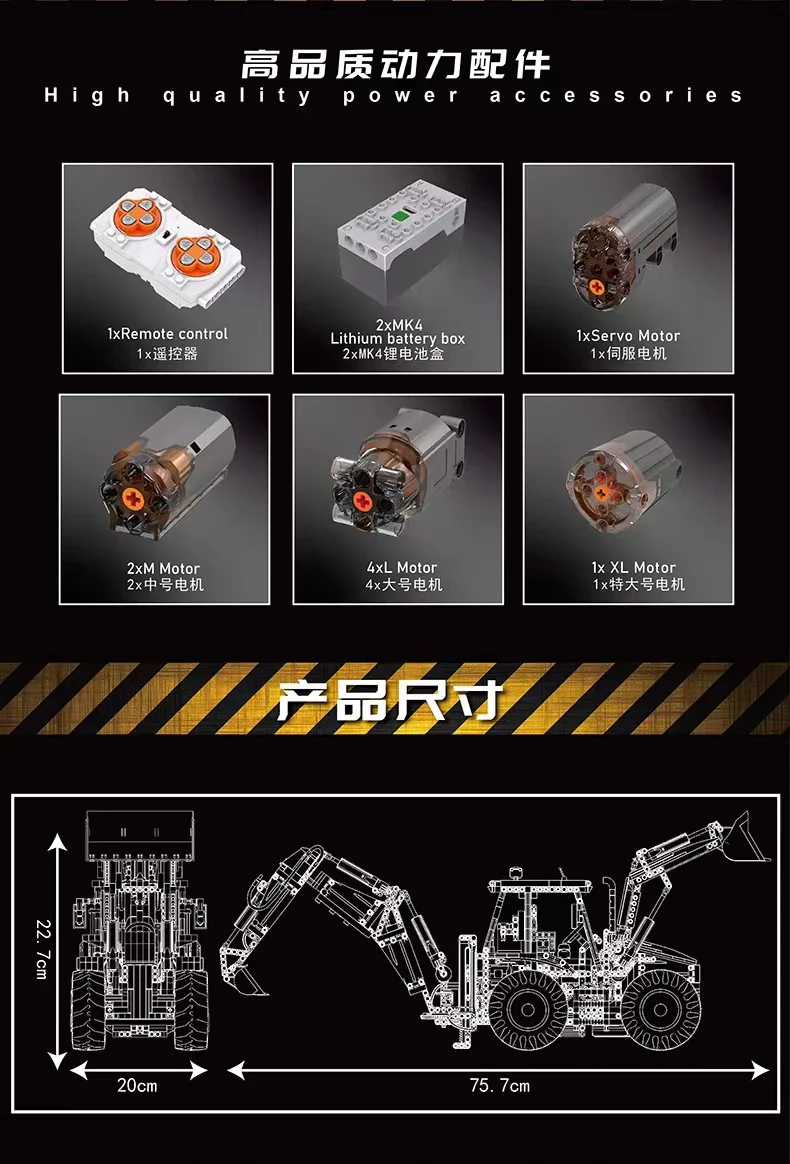 高品质动力配件
High quality power accessories

1xRemote control
1x遥控器

2xMK4
Lithium battery box
2xMK4锂电池盒

1xServo Motor
1x伺服电机

2xM Motor
2x中号电机

4xL Motor
4x大号电机

1x XL Motor
1x特大号电机

产品尺寸

22.7cm

20cm

75.7cm