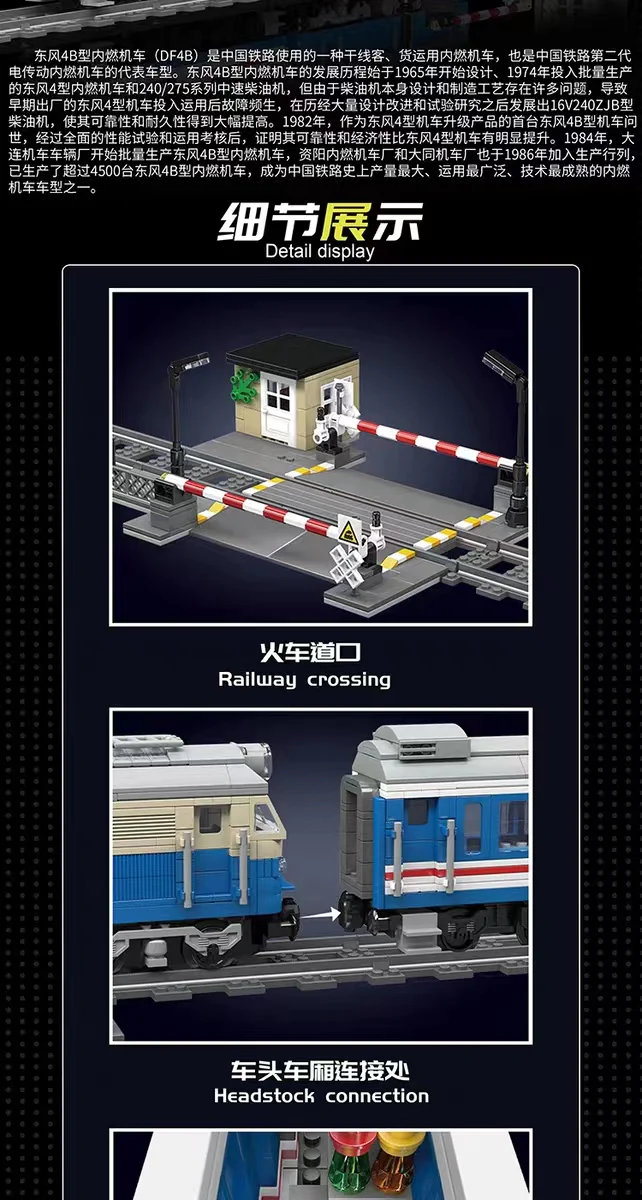 东风4B型内燃机车（DF4B）是中国铁路使用的一种干线客、货运用内燃机车，也是中国铁路第二代电传动内燃机车的代表车型。东风4B型内燃机车的发展历程始于1965年开始设计、1974年投入批量生产的东风4型内燃机车和240/275系列中速柴油机，但由于柴油机本身设计和制造工艺存在许多问题，导致早期出厂的东风4型机车投入运用后故障频生，在历经大量设计改进和试验研究之后发展出16V240ZJB型柴油机，使其可靠性和耐久性得到大幅提高。1982年，作为东风4型机车升级产品的首台东风4B型机车问世，经过全面的性能试验和运用考核后，证明其可靠性和经济性比东风4型机车有明显提升。1984年，大连机车车辆厂开始批量生产东风4B型内燃机车，资阳内燃机车厂和大同机车厂也于1986年加入生产行列，已生产了超过4500台东风4B型内燃机车，成为中国铁路史上产量最大、运用最广泛、技术最成熟的内燃机车车型之一。

细节展示
Detail display

火车道口
Railway crossing

车头车厢连接处
Headstock connection