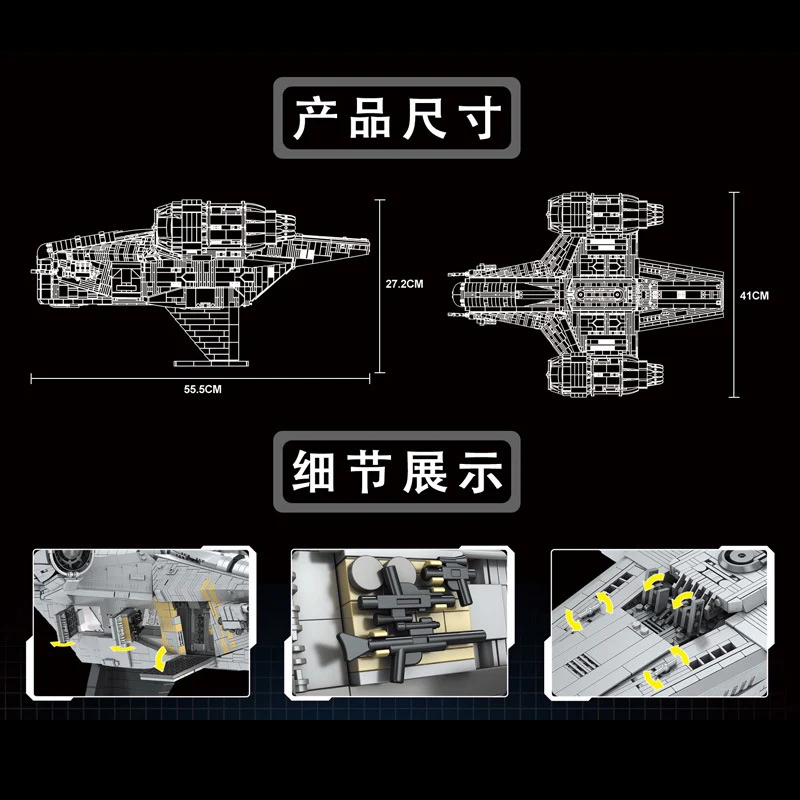 产品尺寸

27.2CM

55.5CM

41CM

细节展示