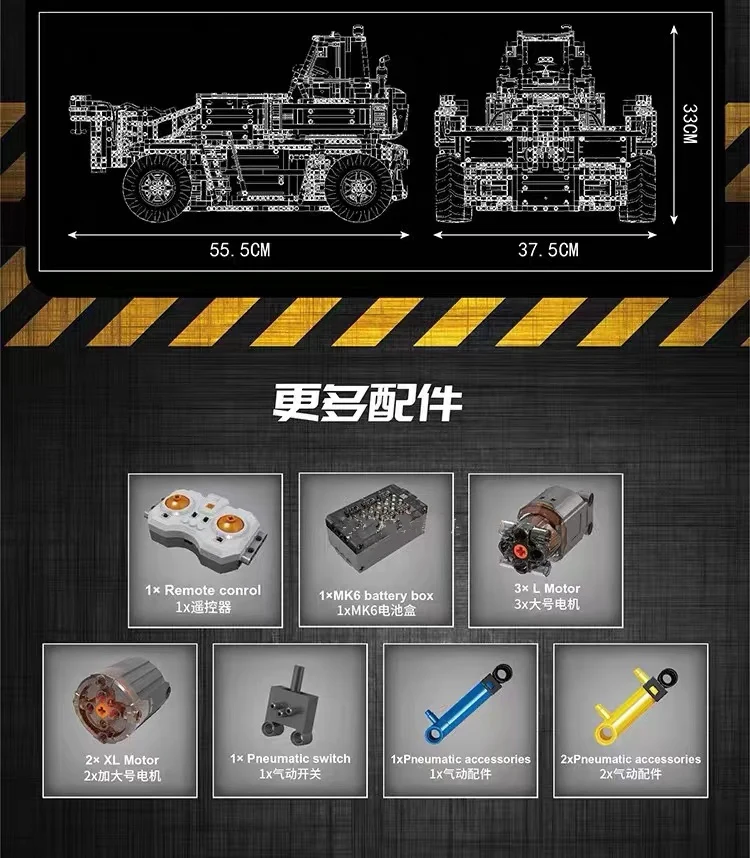 55.5CM

37.5CM

33CM

更多配件

1× Remote conrol
1x遥控器

1×MK6 battery box
1xMK6电池盒

3× L Motor
3x大号电机

2× XL Motor
2x加大号电机

1× Pneumatic switch
1x气动开关

1xPneumatic accessories
1x气动配件

2xPneumatic accessories
2x气动配件