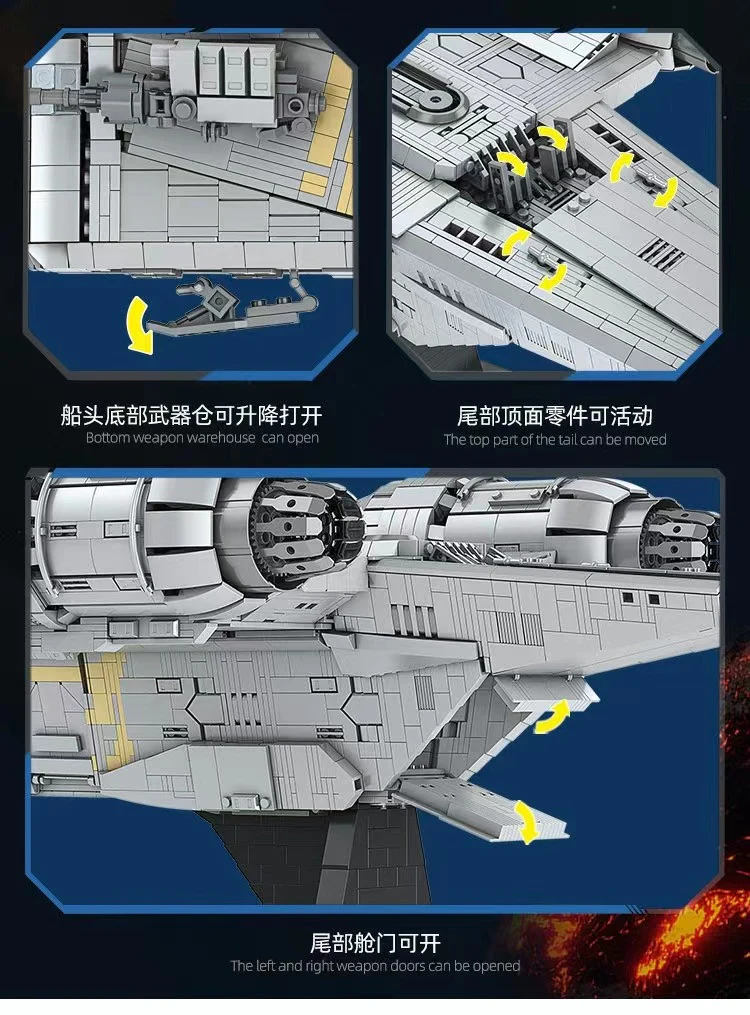 船头底部武器仓可升降打开
Bottom weapon warehouse can open

尾部顶面零件可活动
The top part of the tail can be moved

尾部舱门可开
The left and right weapon doors can be opened