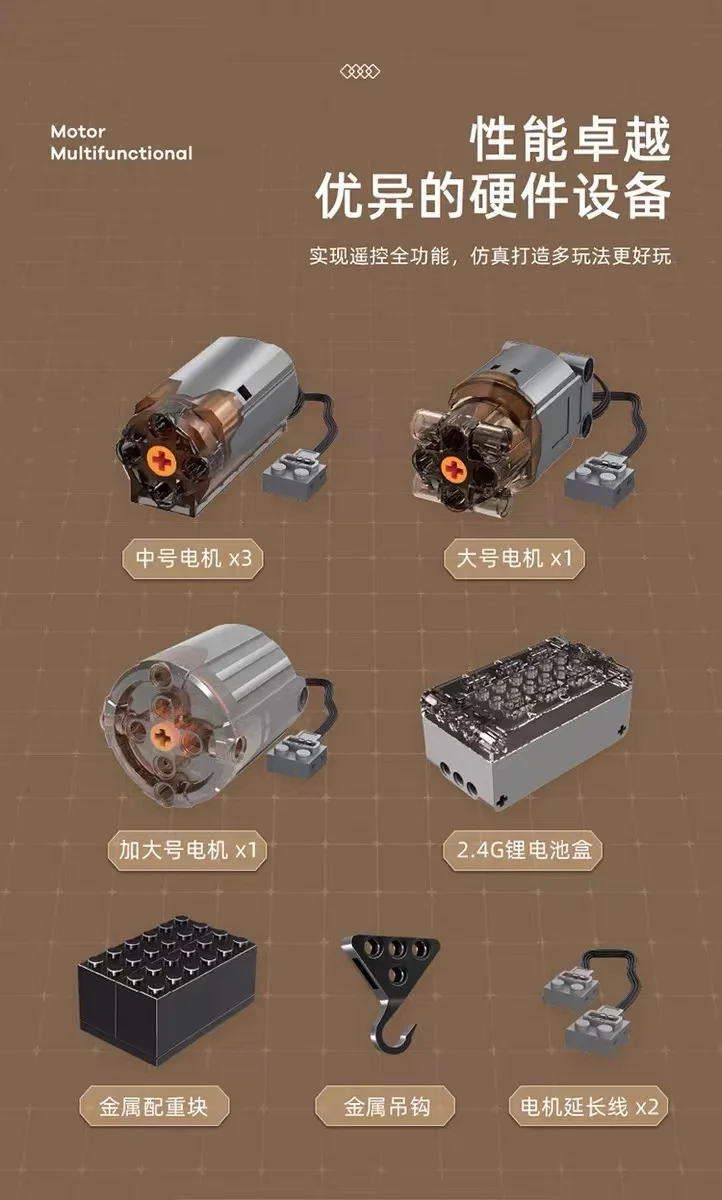 Motor
Multifunctional

性能卓越
优异的硬件设备

实现遥控全功能，仿真打造多玩法更好玩

中号电机 x3

大号电机 x1

加大号电机 x1

2.4G锂电池盒

金属配重块

金属吊钩

电机延长线 x2