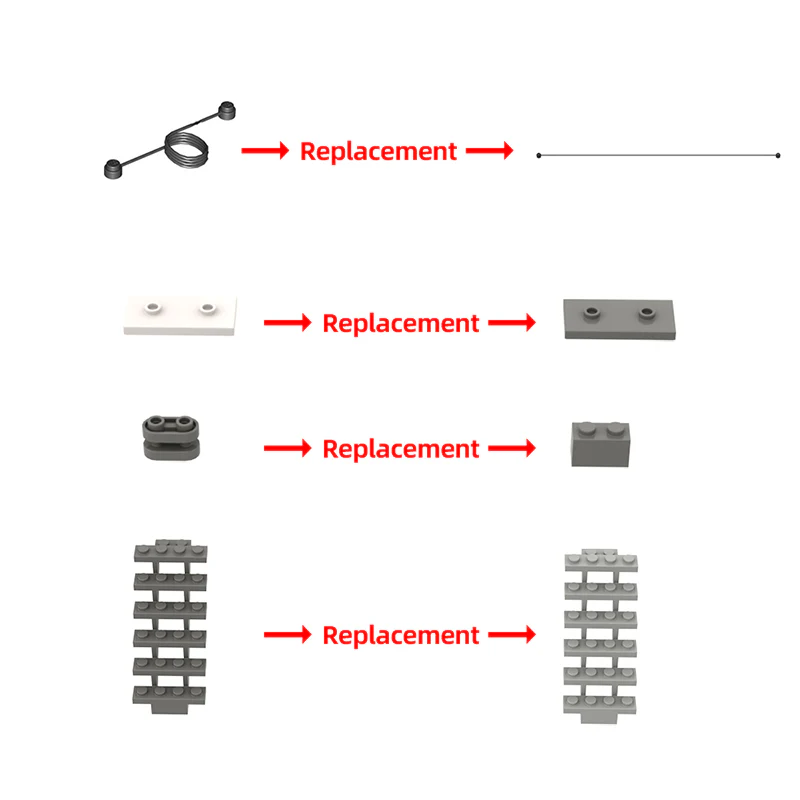 Replacement

Replacement

Replacement

Replacement