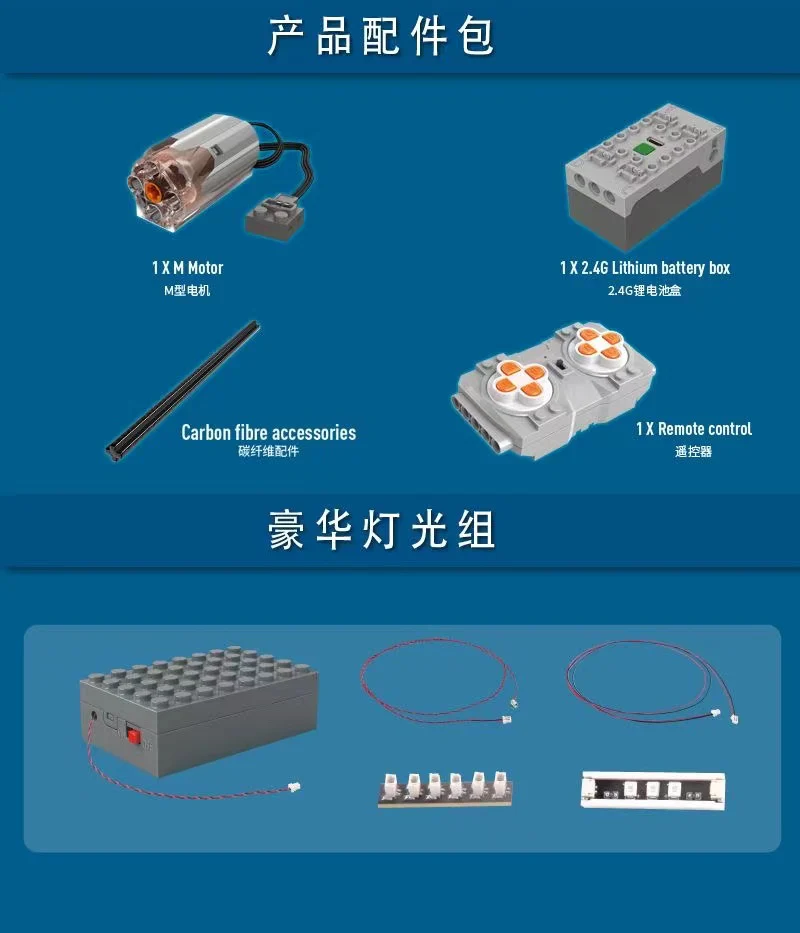 产品配件包

1 X M Motor
M型电机

1 X 2.4G Lithium battery box
2.4G锂电池盒

Carbon fibre accessories
碳纤维配件

1 X Remote control
遥控器

豪华灯光组