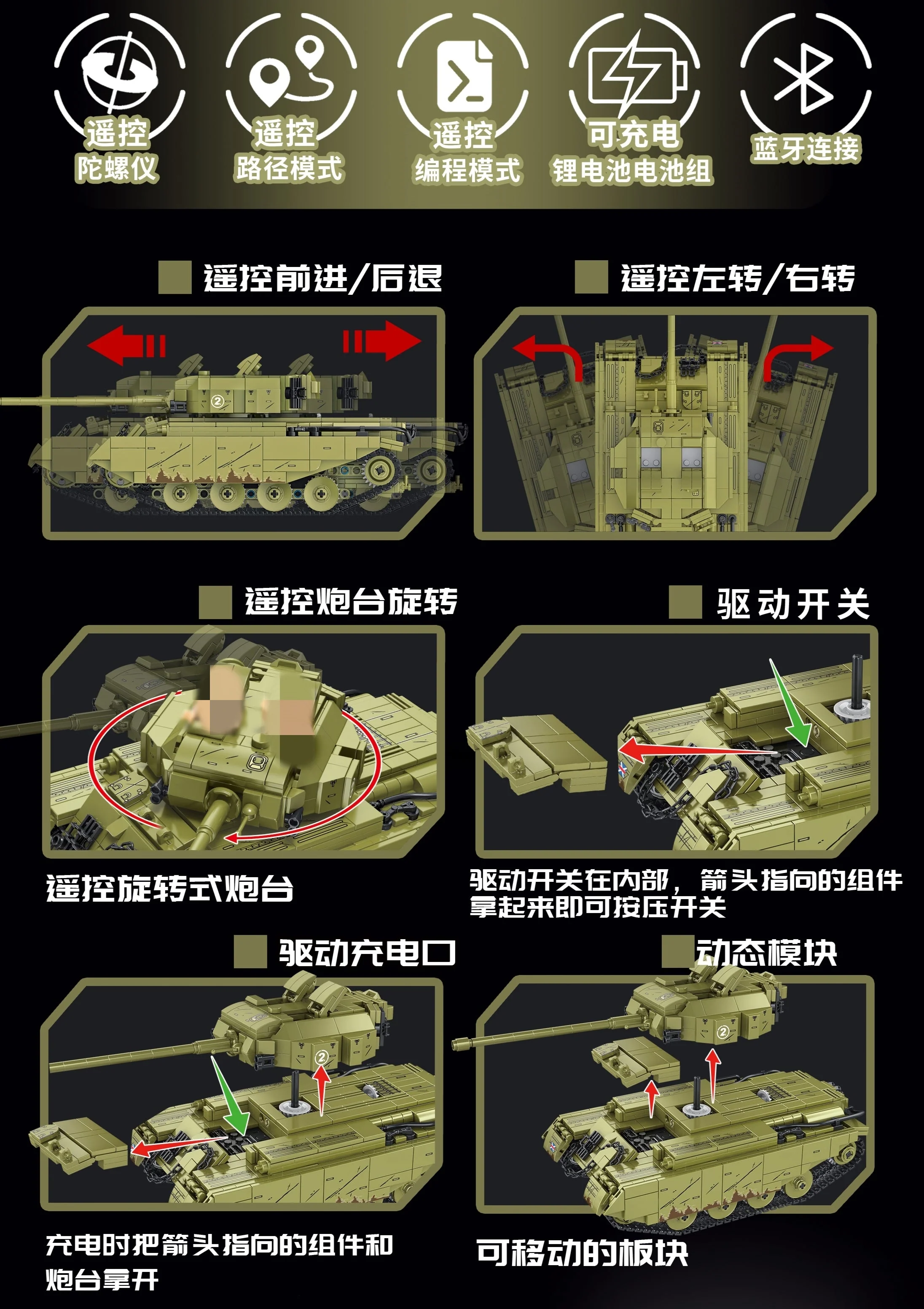 遥控
陀螺仪

遥控
路径模式

遥控
编程模式

可充电
锂电池电池组

蓝牙连接

遥控前进/后退

遥控左转/右转

遥控炮台旋转

驱动开关

遥控旋转式炮台

驱动开关在内部，箭头指向的组件拿起来即可按压开关

驱动充电口

动态模块

充电时把箭头指向的组件和炮台拿开

可移动的板块