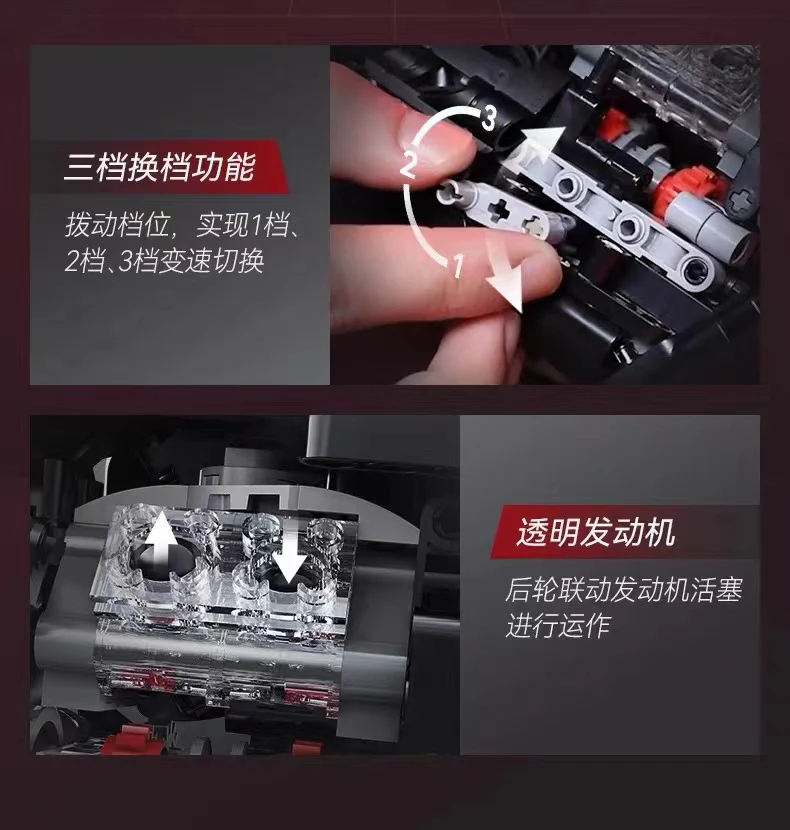 三档换档功能

拨动档位，实现1档、2档、3档变速切换

3
2
1

透明发动机

后轮联动发动机活塞进行运作