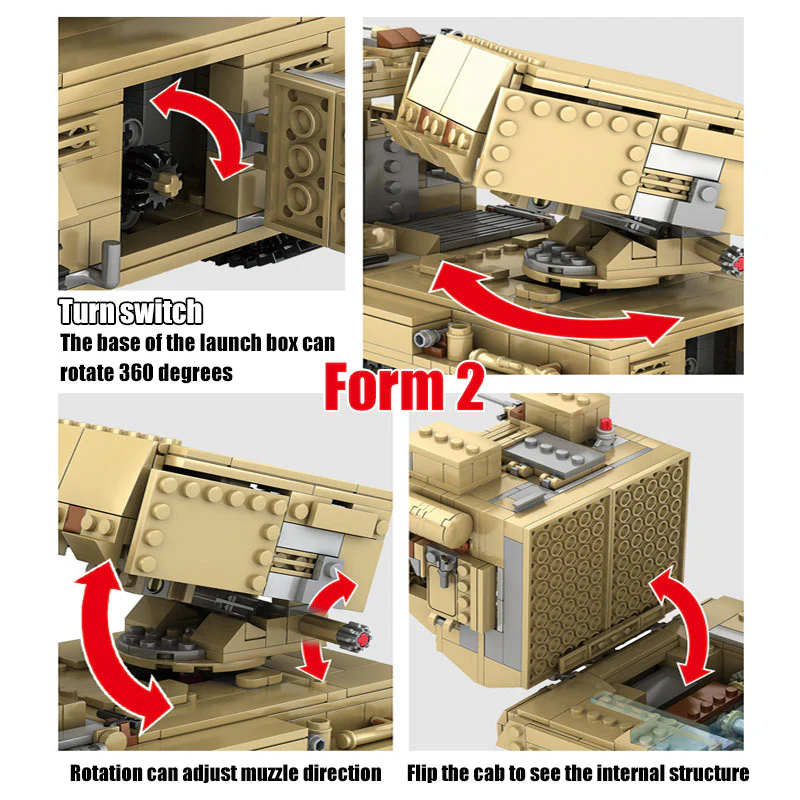 Turn switch
The base of the launch box can rotate 360 degrees

Form 2

Rotation can adjust muzzle direction

Flip the cab to see the internal structure