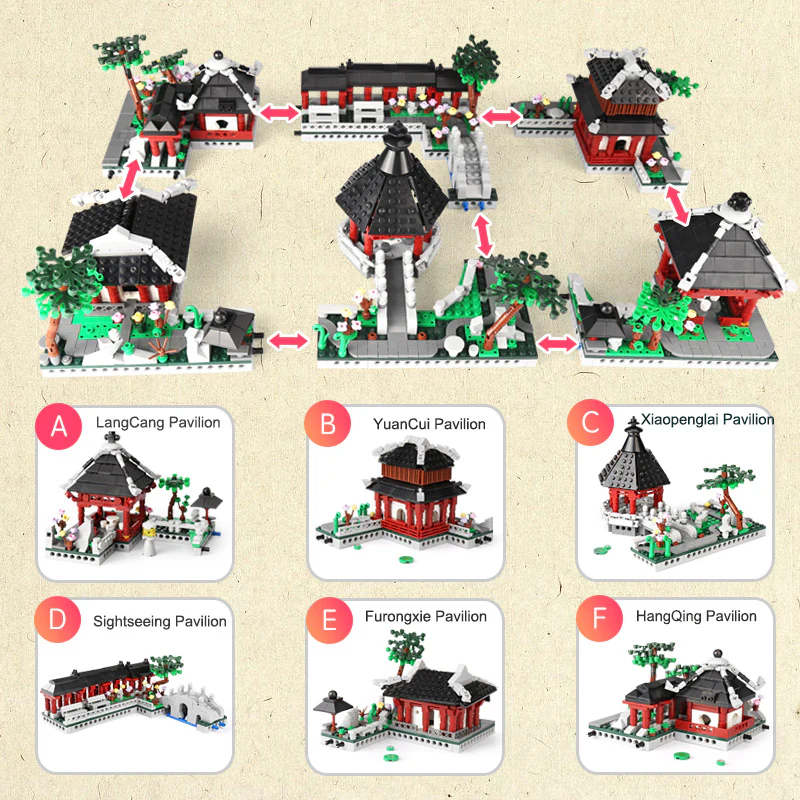 A LangCang Pavilion

B YuanCui Pavilion

C Xiaopenglai Pavilion

D Sightseeing Pavilion

E Furongxie Pavilion

F HangQing Pavilion