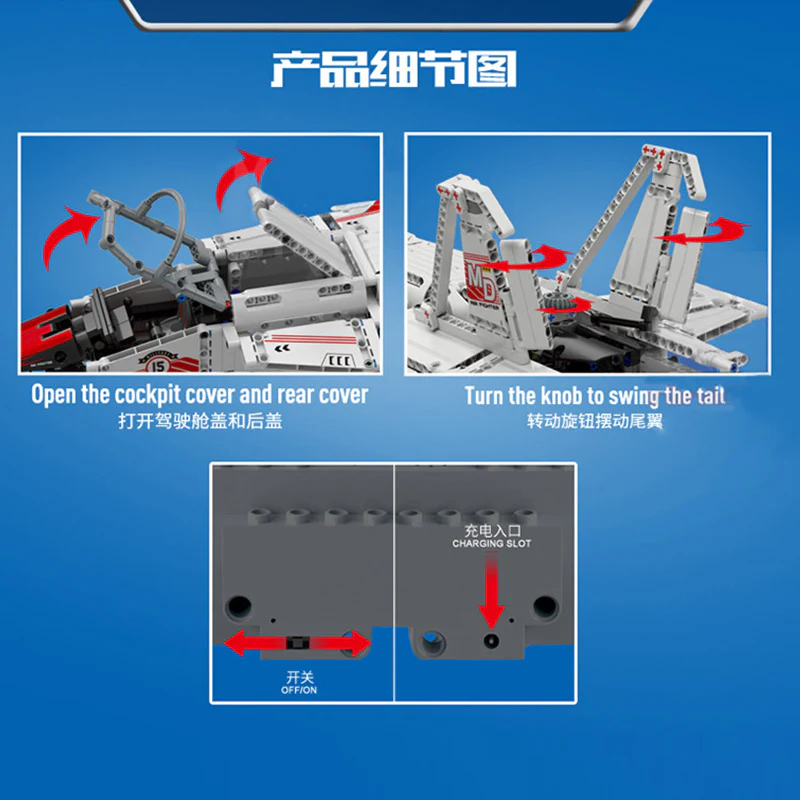 产品细节图

15

MD

Open the cockpit cover and rear cover
打开驾驶舱盖和后盖

Turn the knob to swing the tail
转动旋钮摆动尾翼

充电入口
CHARGING SLOT

开关
OFF/ON