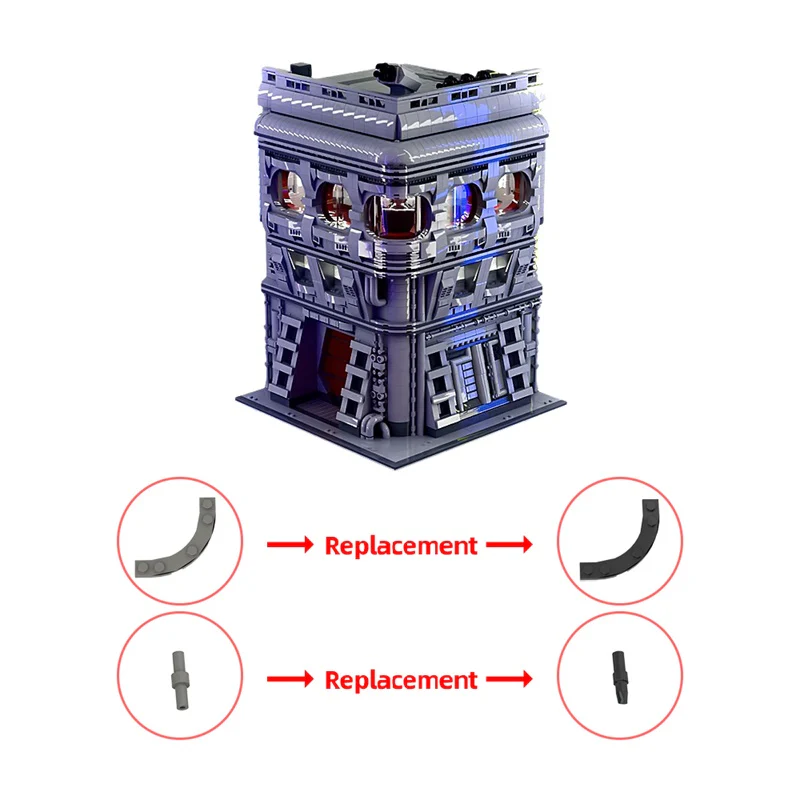 Replacement

Replacement