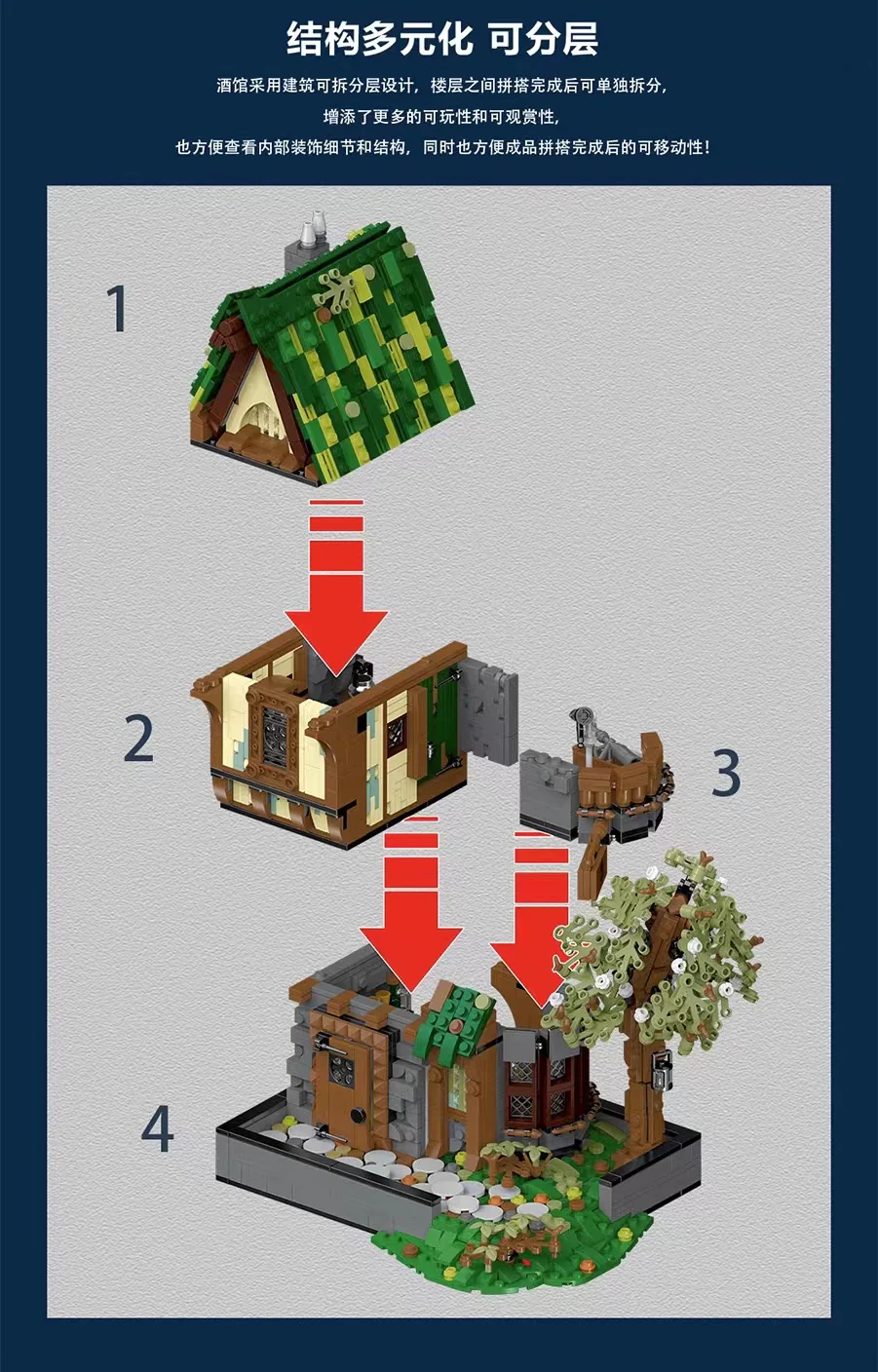 结构多元化 可分层

酒馆采用建筑可拆分层设计，楼层之间拼搭完成后可单独拆分，
增添了更多的可玩性和可观赏性，
也方便查看内部装饰细节和结构，同时也方便成品拼搭完成后的可移动性！

1

2

3

4