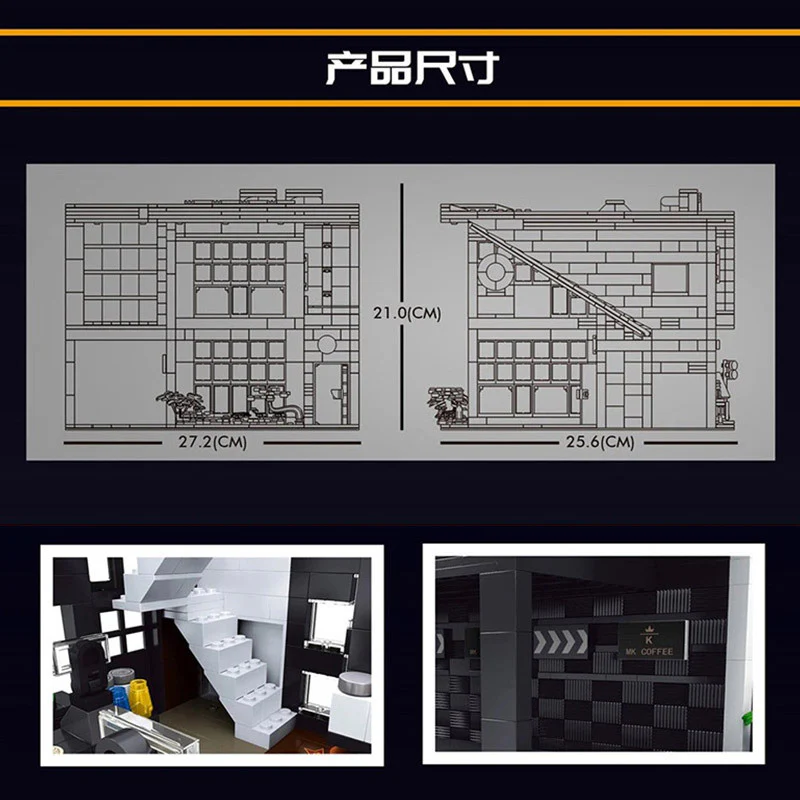 产品尺寸

21.0(CM)

27.2(CM)

25.6(CM)

K
MK COFFEE