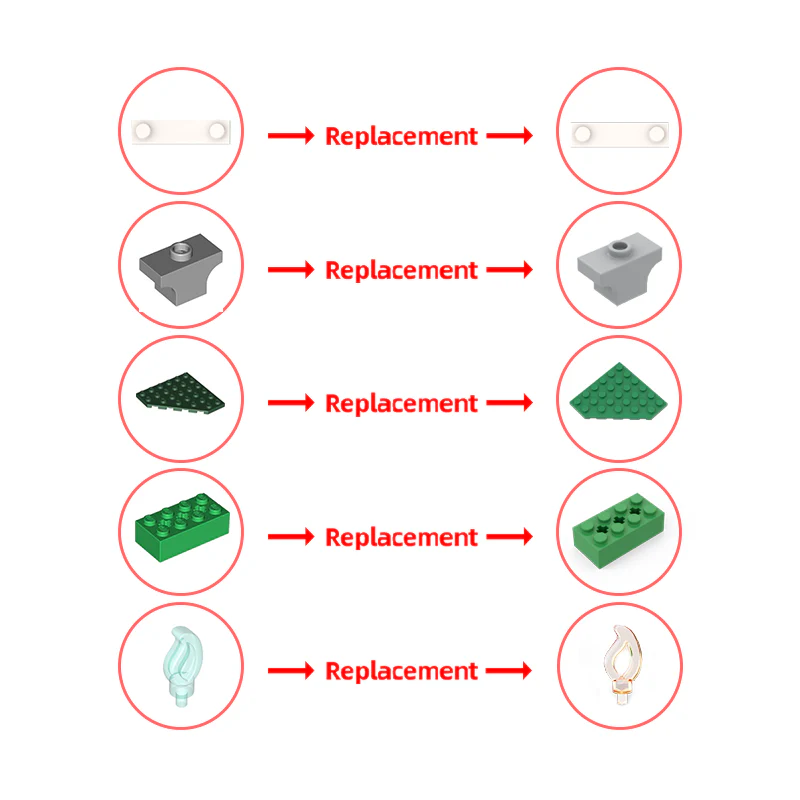 Replacement

Replacement

Replacement

Replacement

Replacement