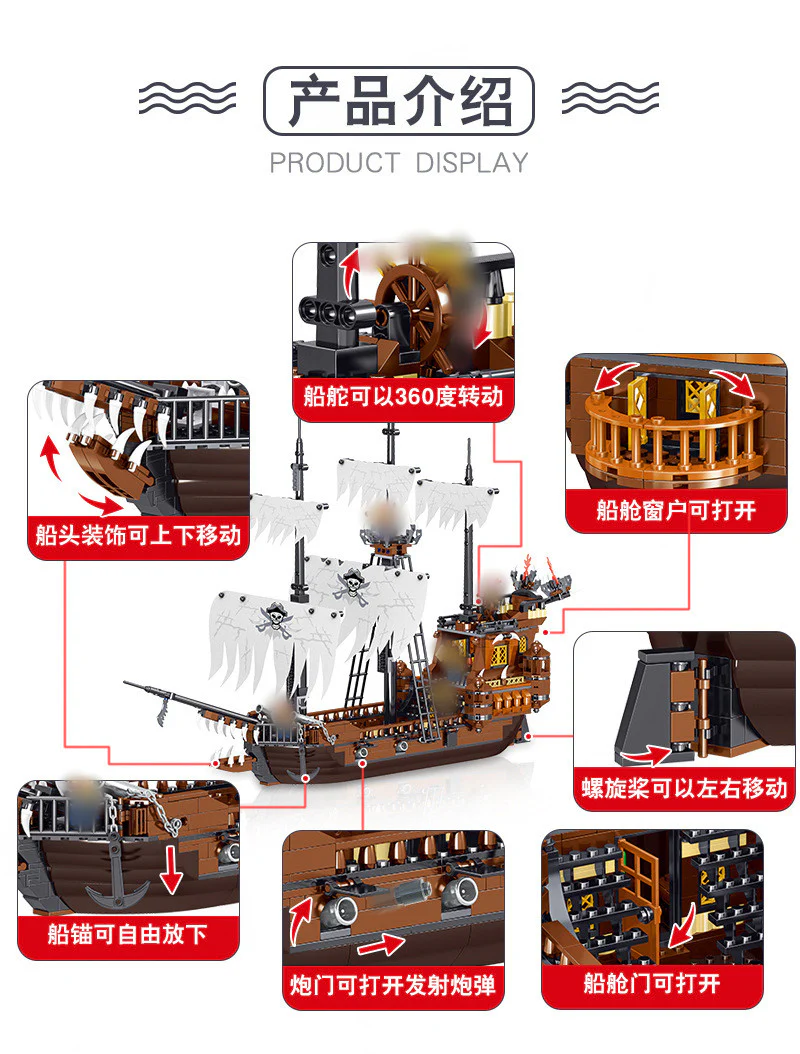 产品介绍

PRODUCT DISPLAY

船舵可以360度转动

船头装饰可上下移动

船舱窗户可打开

螺旋桨可以左右移动

船锚可自由放下

炮门可打开发射炮弹

船舱门可打开