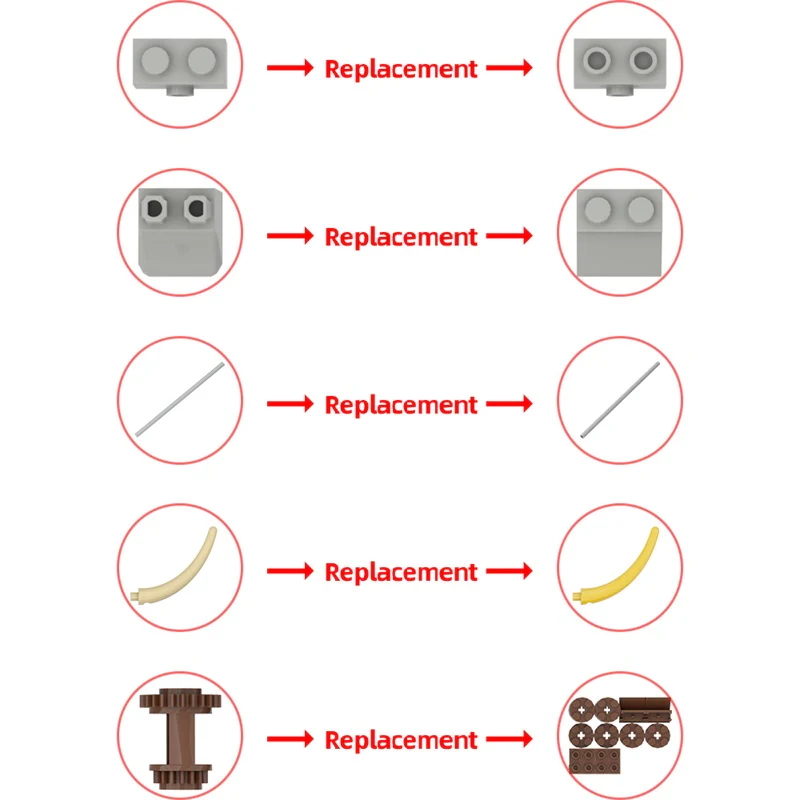 Replacement

Replacement

Replacement

Replacement

Replacement