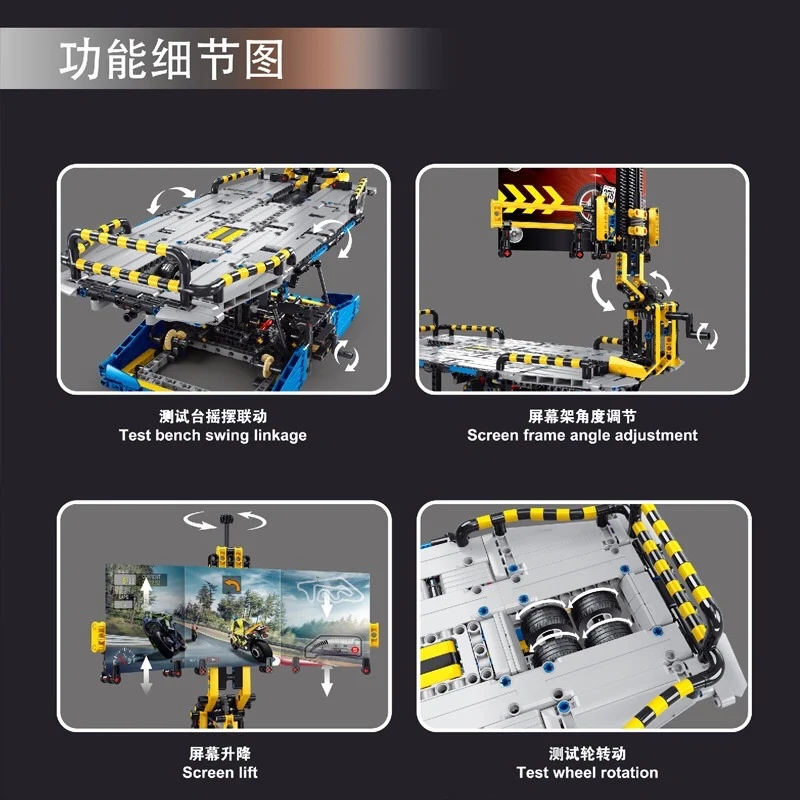 功能细节图

测试台摇摆联动
Test bench swing linkage

屏幕架角度调节
Screen frame angle adjustment

屏幕升降
Screen lift

测试轮转动
Test wheel rotation