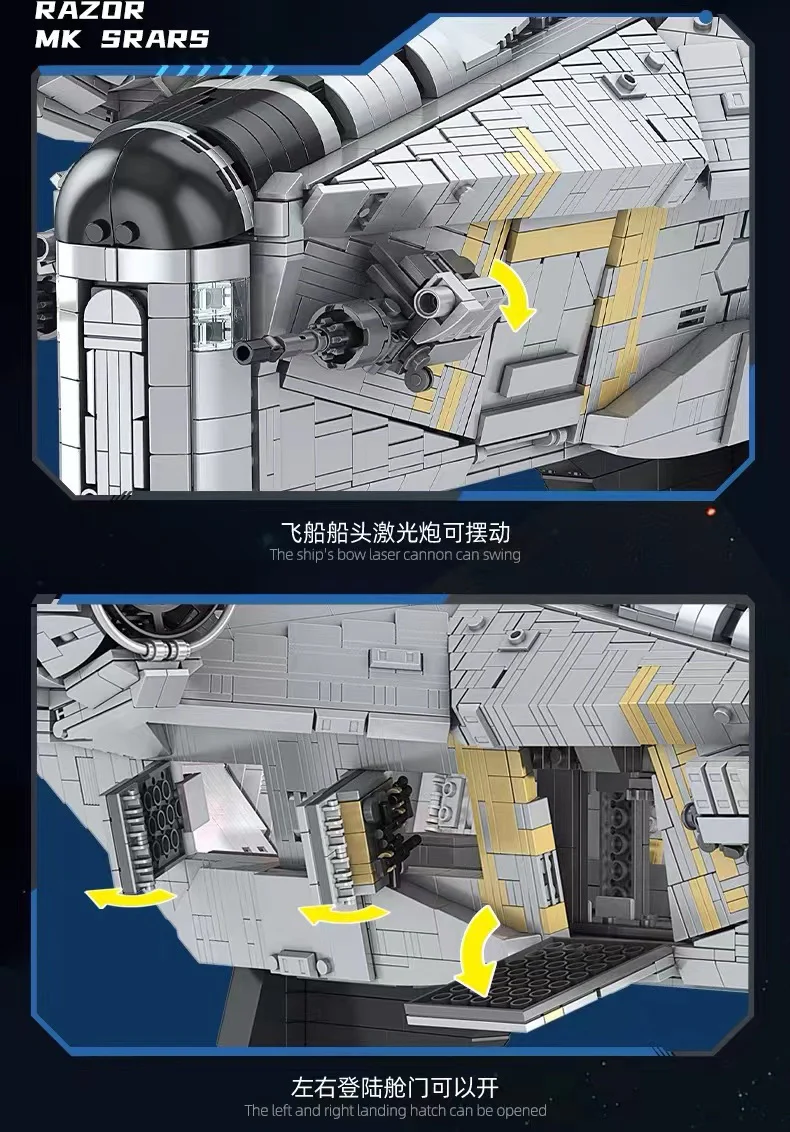 RAZOR
MK SRARS

飞船船头激光炮可摆动
The ship's bow laser cannon can swing

左右登陆舱门可以开
The left and right landing hatch can be opened