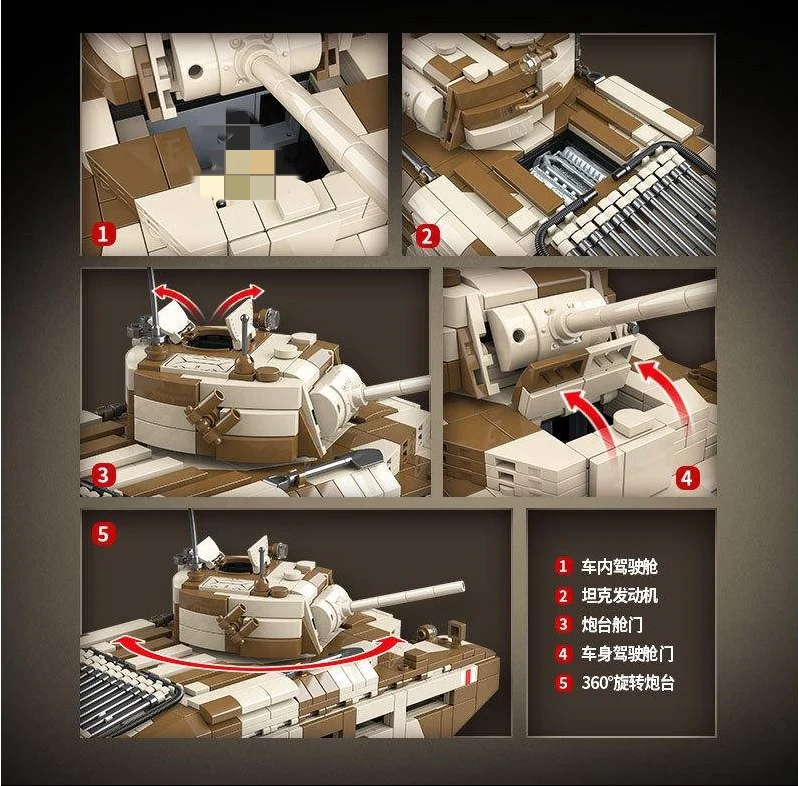 1

2

3

4

5

1 车内驾驶舱
2 坦克发动机
3 炮台舱门
4 车身驾驶舱门
5 360°旋转炮台