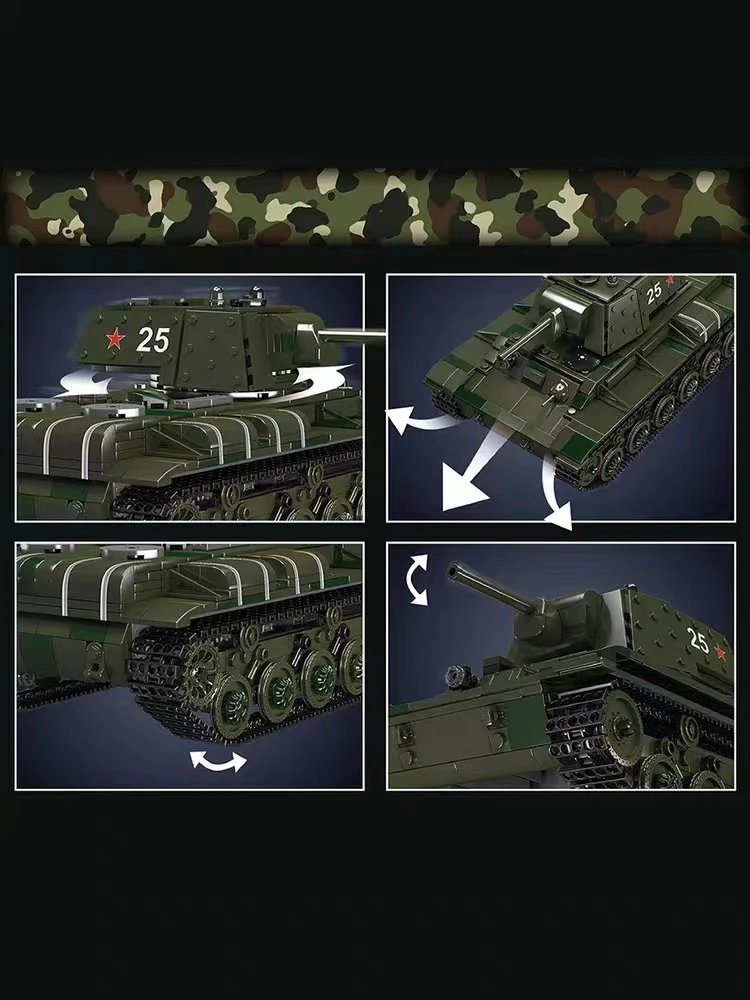 25

25

25