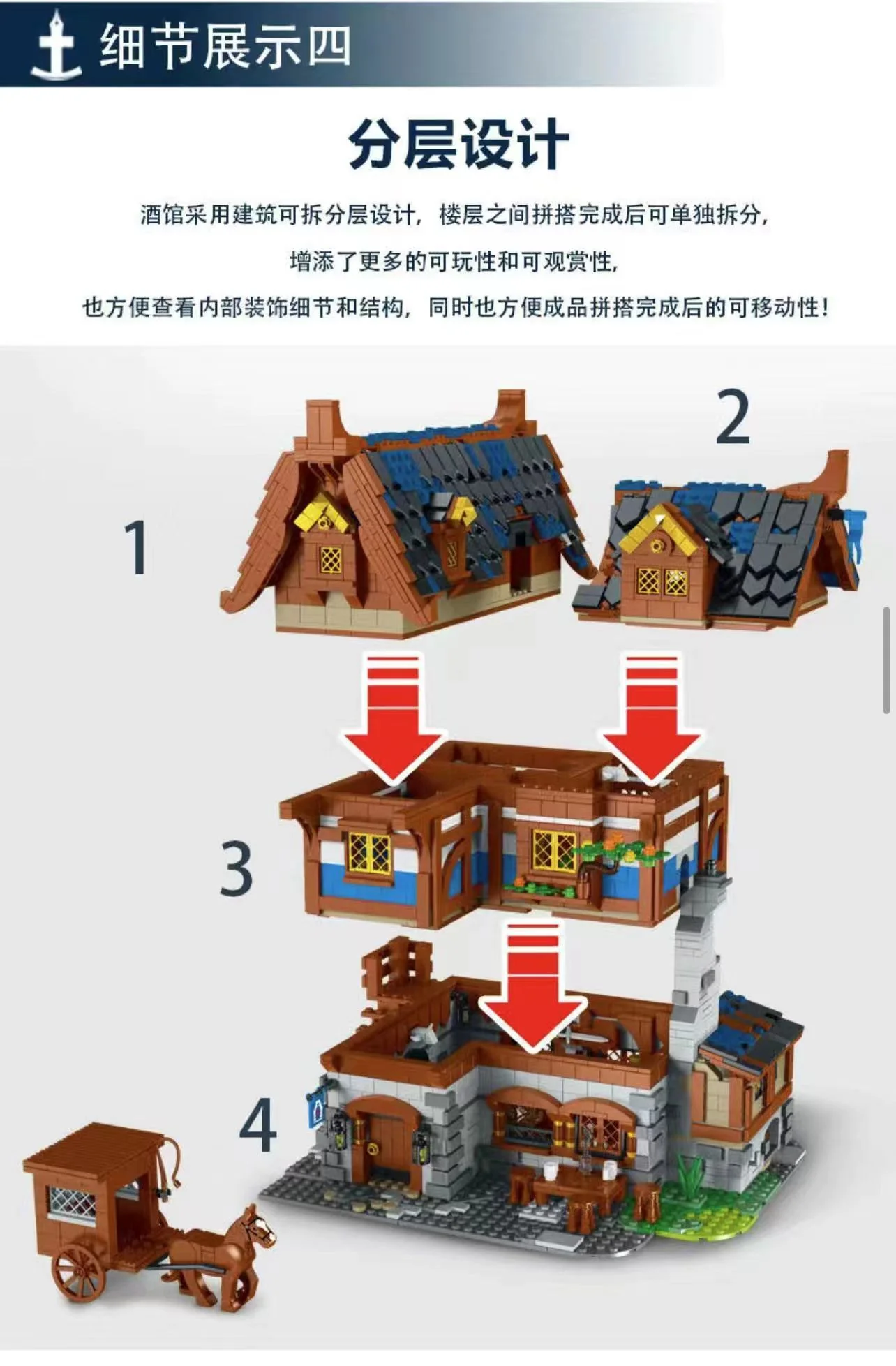 细节展示四

分层设计

酒馆采用建筑可拆分层设计，楼层之间拼搭完成后可单独拆分，

增添了更多的可玩性和可观赏性，

也方便查看内部装饰细节和结构，同时也方便成品拼搭完成后的可移动性！

1

2

3

4