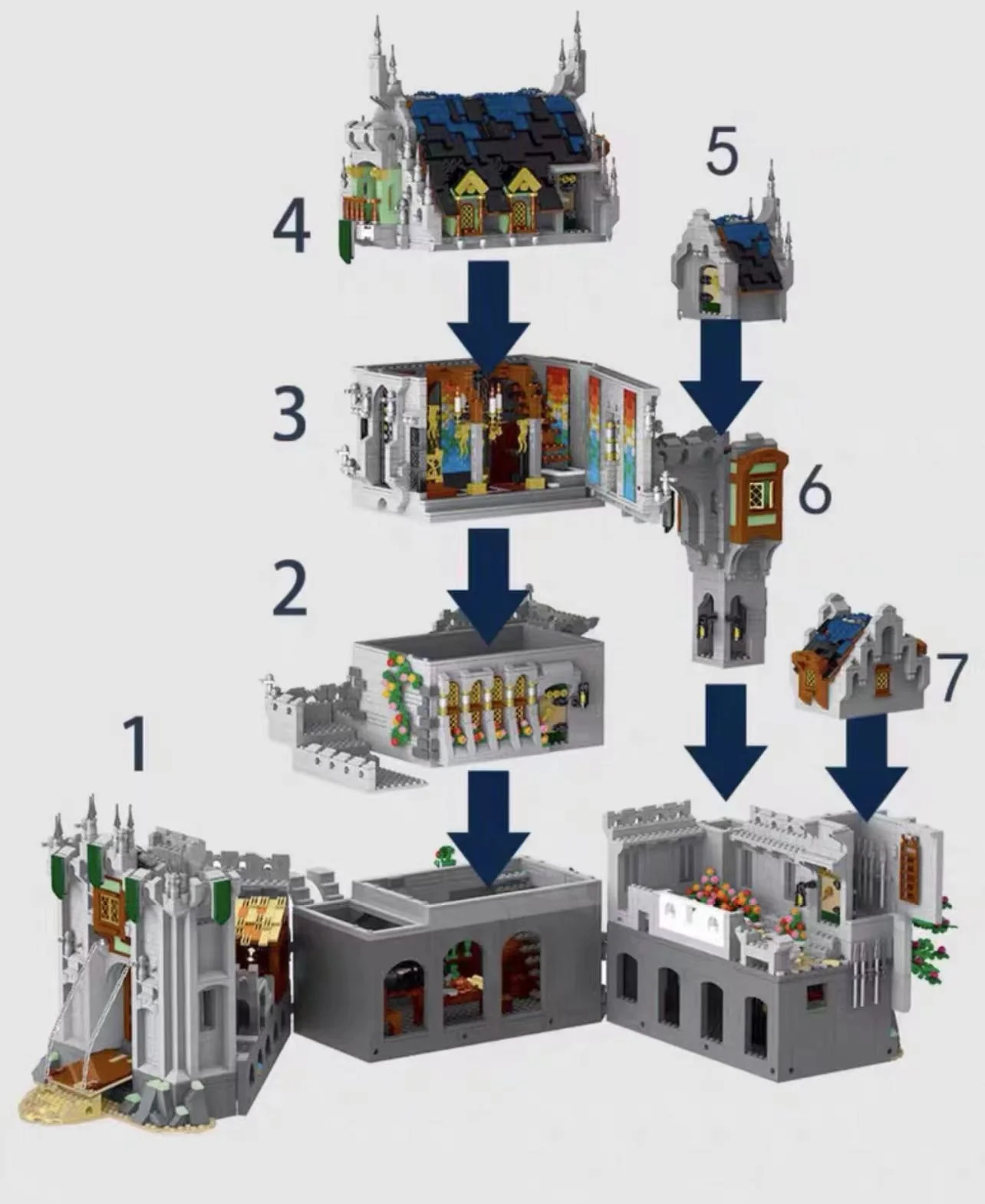 4

5

3

6

2

7

1