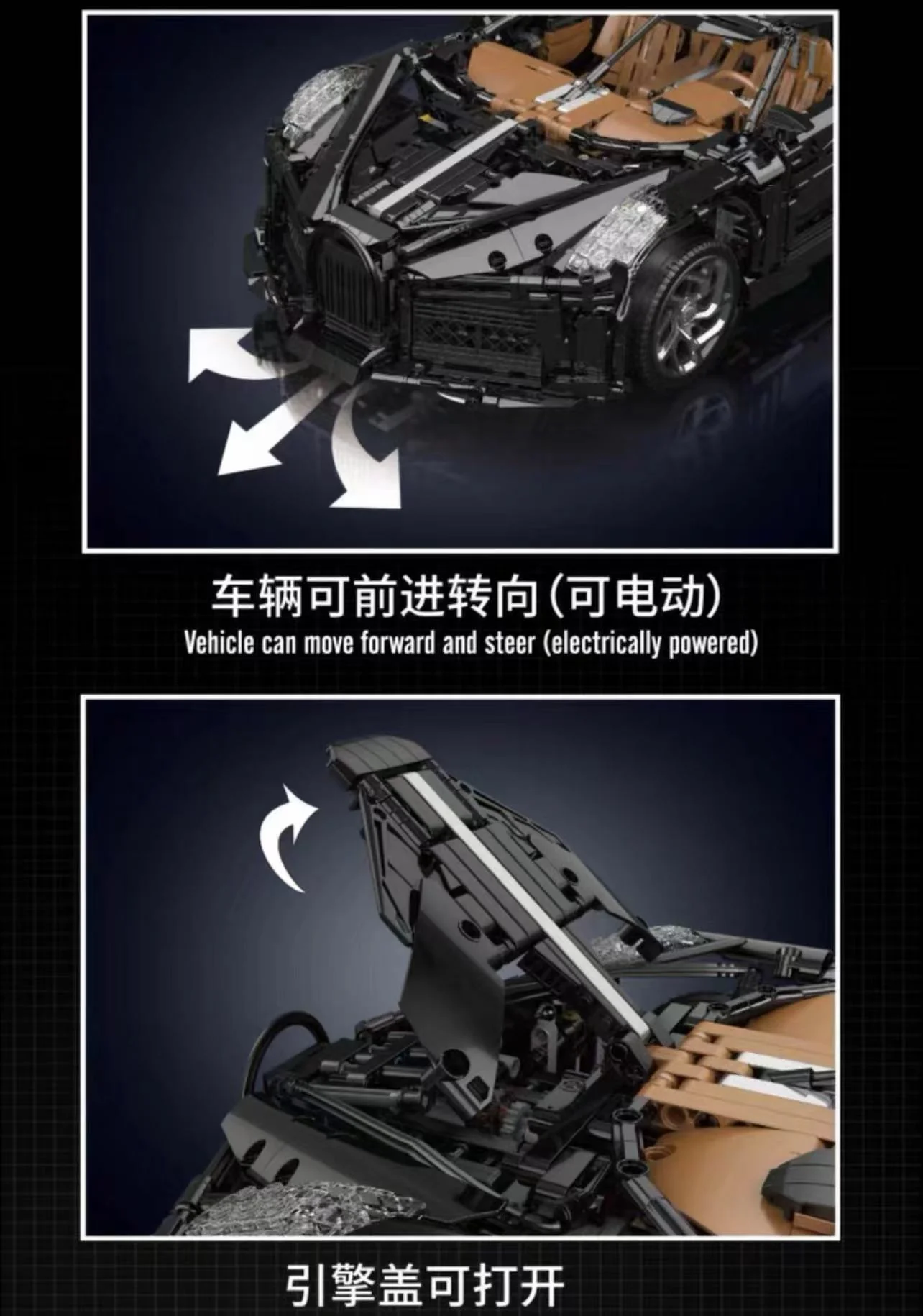 车辆可前进转向(可电动)
Vehicle can move forward and steer (electrically powered)

引擎盖可打开