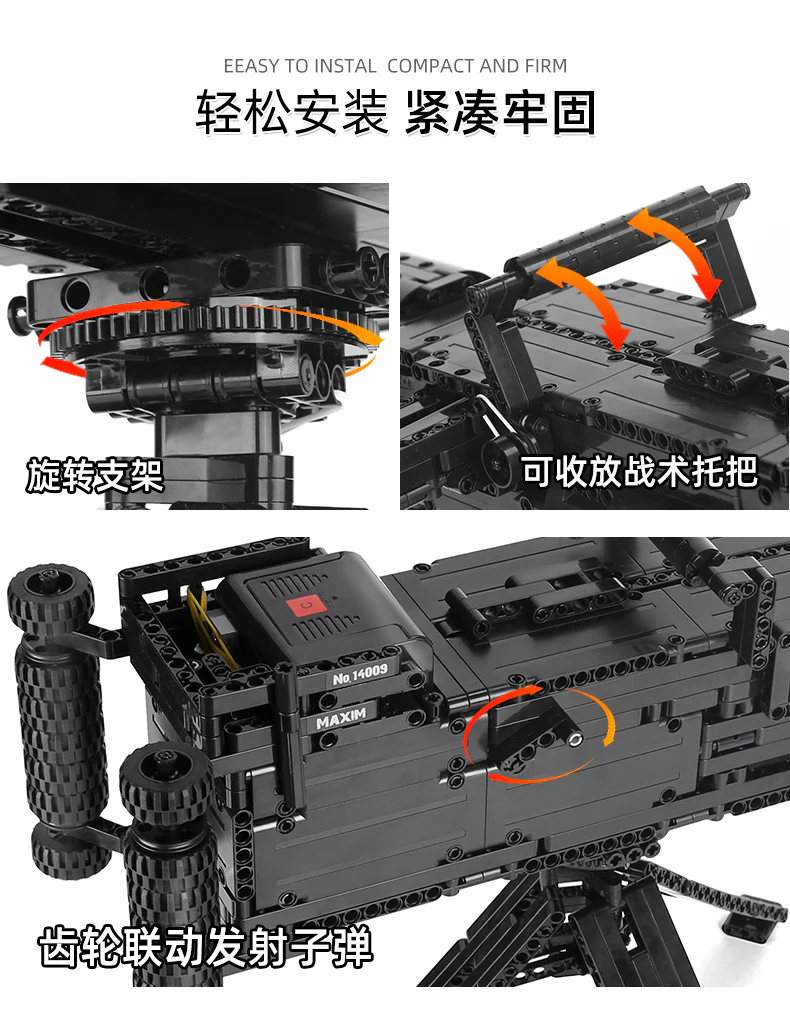 EEASY TO INSTAL COMPACT AND FIRM

轻松安装 紧凑牢固

旋转支架

可收放战术托把

No.14009

MAXIM

齿轮联动发射子弹