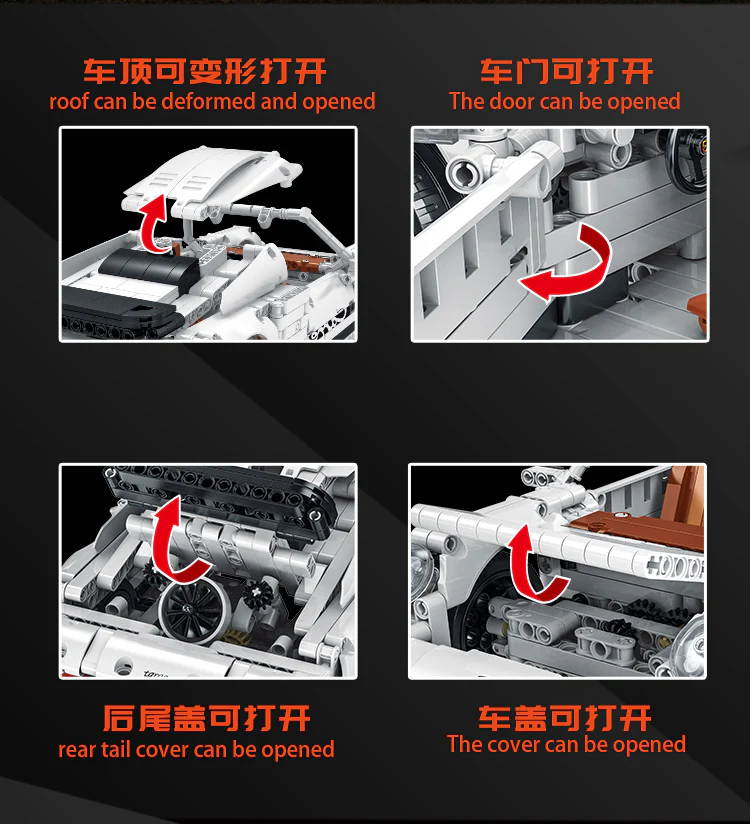 车顶可变形打开
roof can be deformed and opened

车门可打开
The door can be opened

后尾盖可打开
rear tail cover can be opened

车盖可打开
The cover can be opened