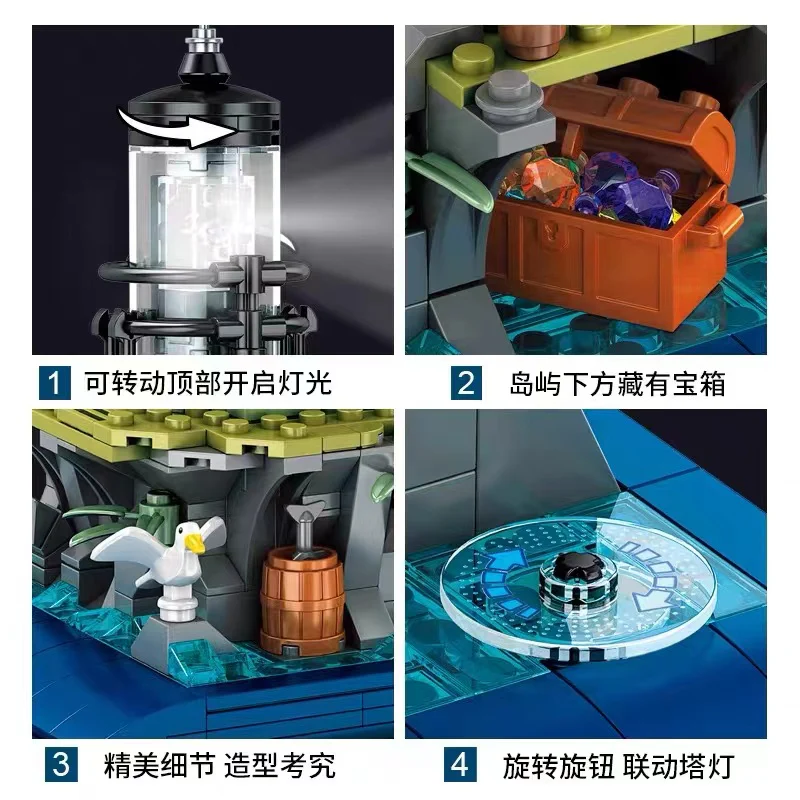 1 可转动顶部开启灯光

2 岛屿下方藏有宝箱

3 精美细节 造型考究

4 旋转旋钮 联动塔灯