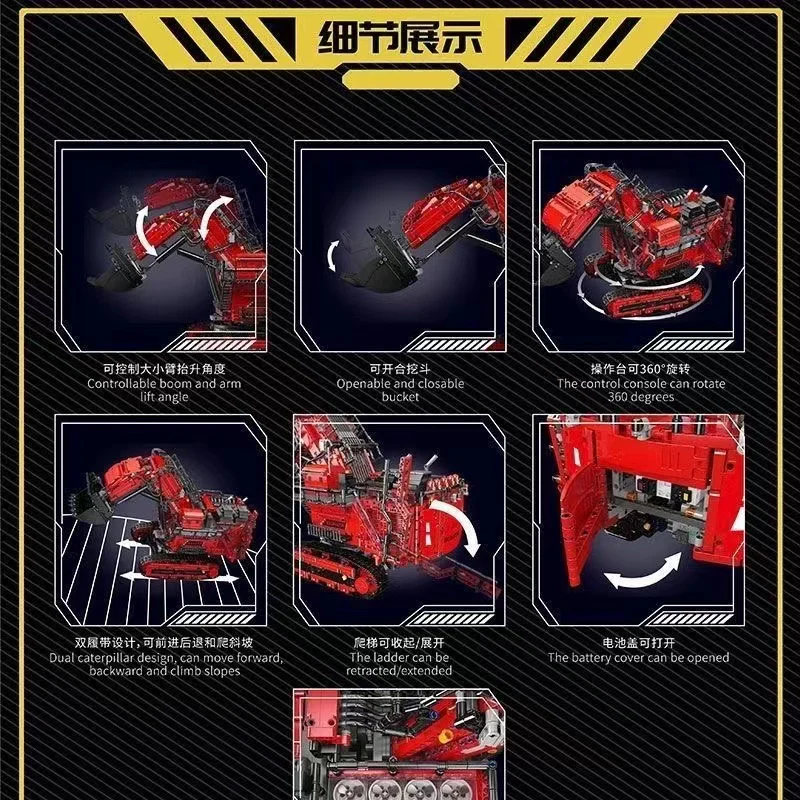 细节展示

可控制大小臂抬升角度
Controllable boom and arm lift angle

可开合挖斗
Openable and closable bucket

操作台可360°旋转
The control console can rotate 360 degrees

双履带设计，可前进后退和爬斜坡
Dual caterpillar design, can move forward, backward and climb slopes

爬梯可收起/展开
The ladder can be retracted/extended

电池盖可打开
The battery cover can be opened