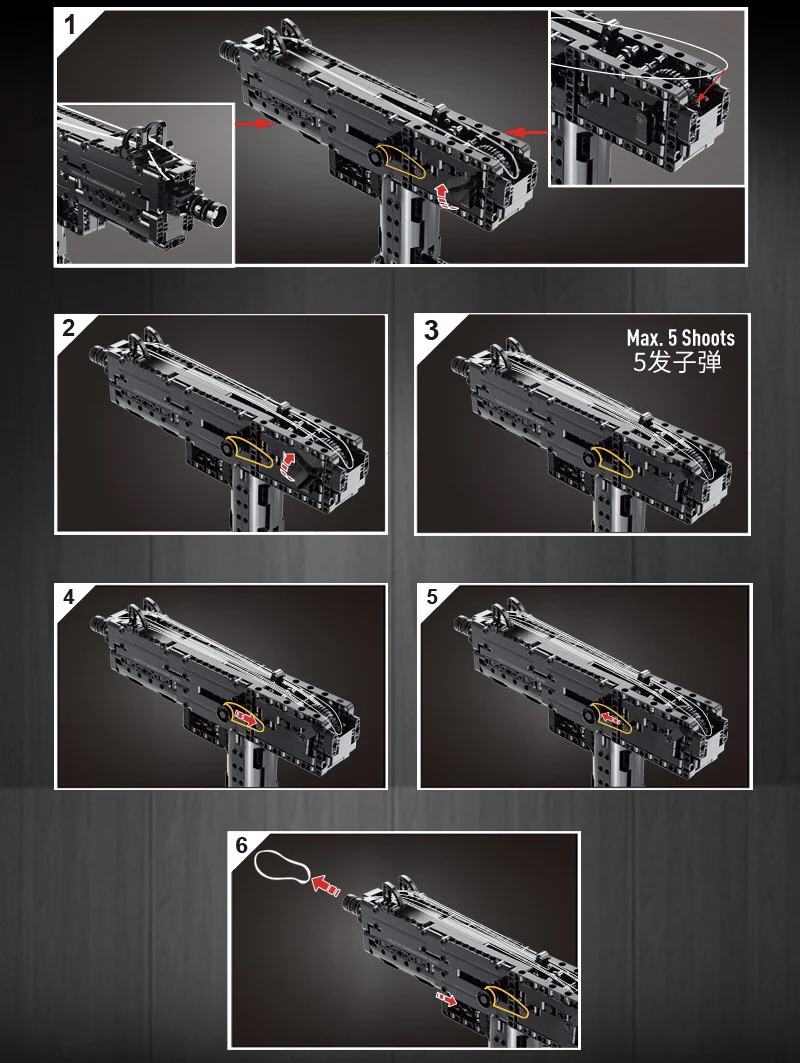 1

2

3

Max. 5 Shoots
5发子弹

4

5

6