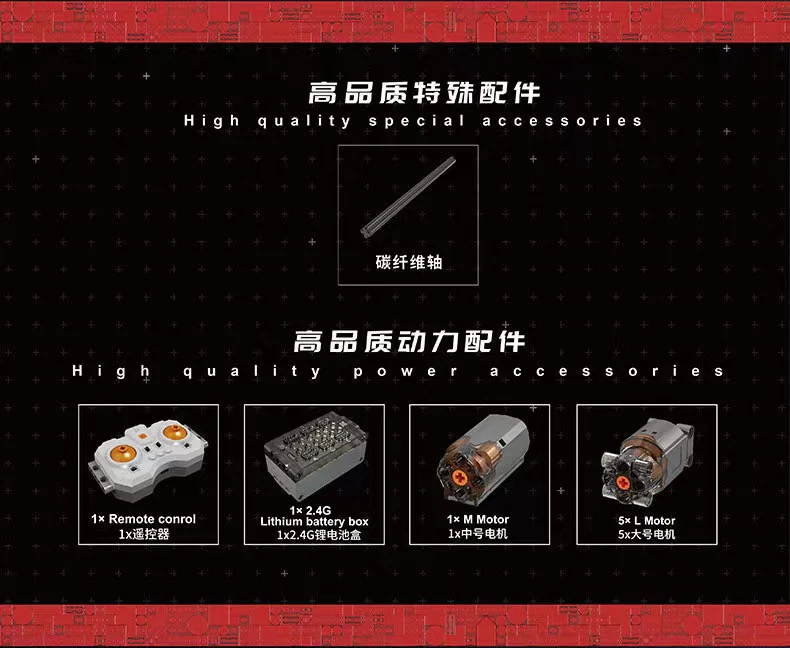 高品质特殊配件
High quality special accessories

碳纤维轴

高品质动力配件
High quality power accessories

1× Remote conrol
1x遥控器

1× 2.4G
Lithium battery box
1x2.4G锂电池盒

1× M Motor
1x中号电机

5× L Motor
5x大号电机