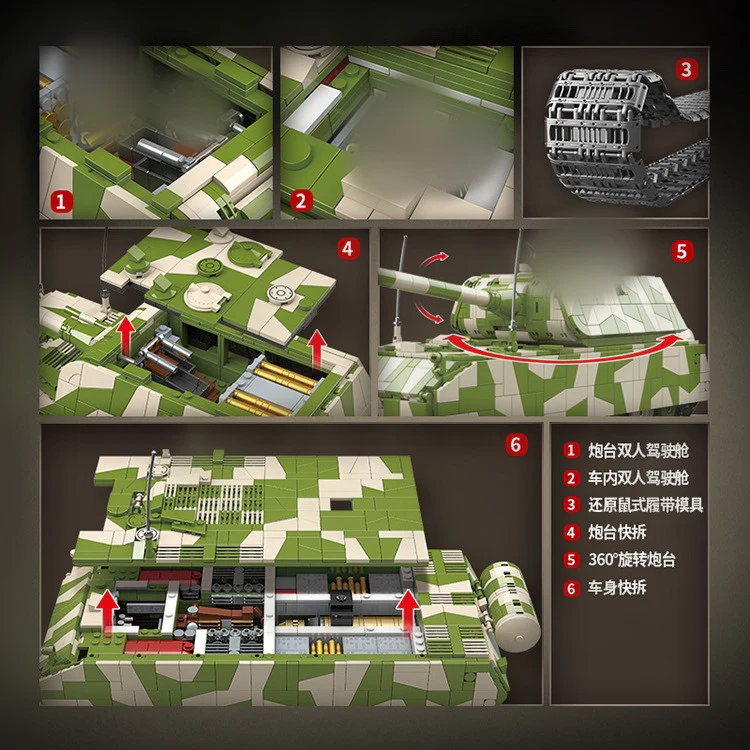 1
2
3
4
5
6

1 炮台双人驾驶舱
2 车内双人驾驶舱
3 还原鼠式履带模具
4 炮台快拆
5 360°旋转炮台
6 车身快拆